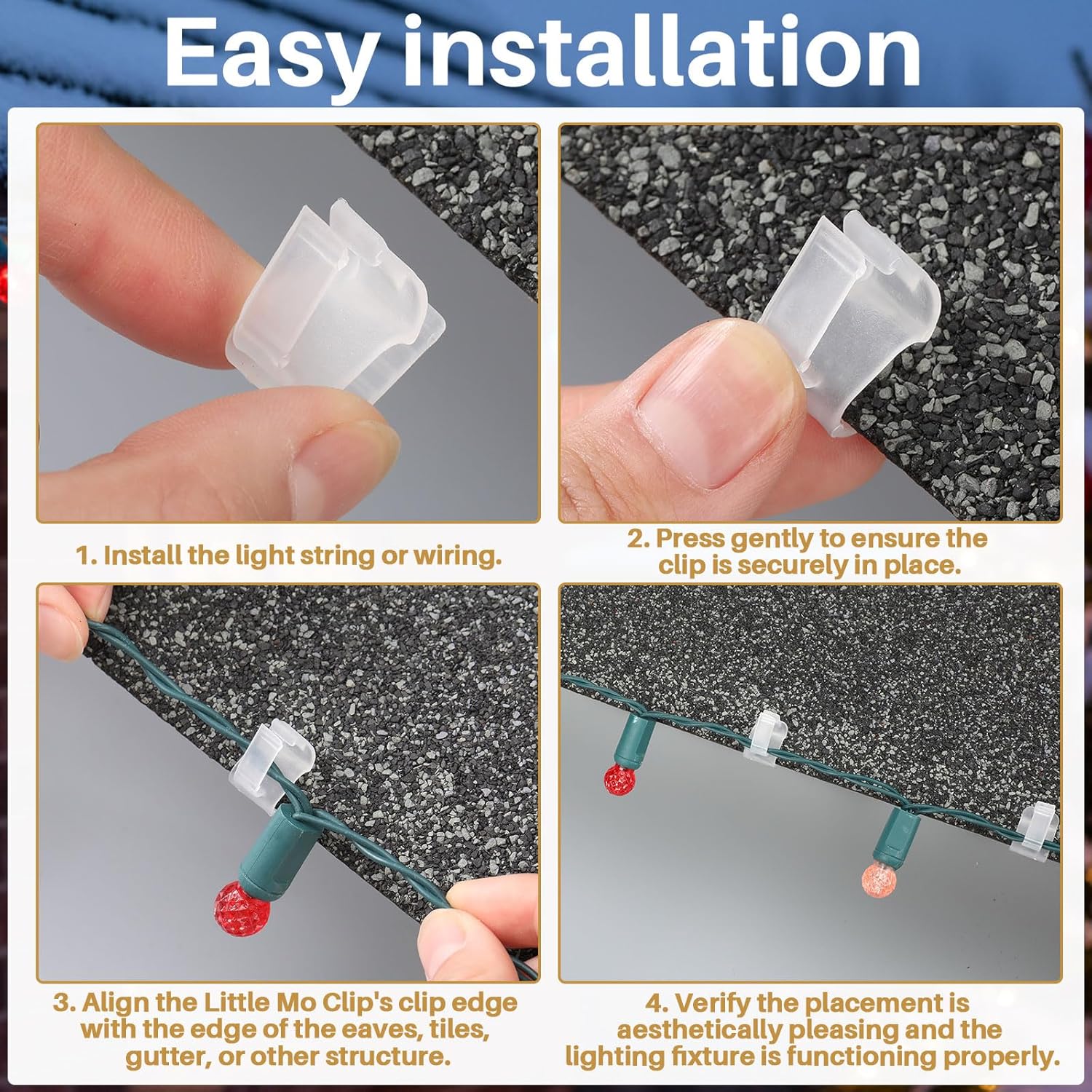 Easy installation

1. Install the light string or wiring.

2. Press gently to ensure the clip is securely in place.

3. Align the Little Mo Clip's clip edge with the edge of the eaves, tiles, gutter, or other structure.

4. Verify the placement is aesthetically pleasing and the lighting fixture is functioning properly.