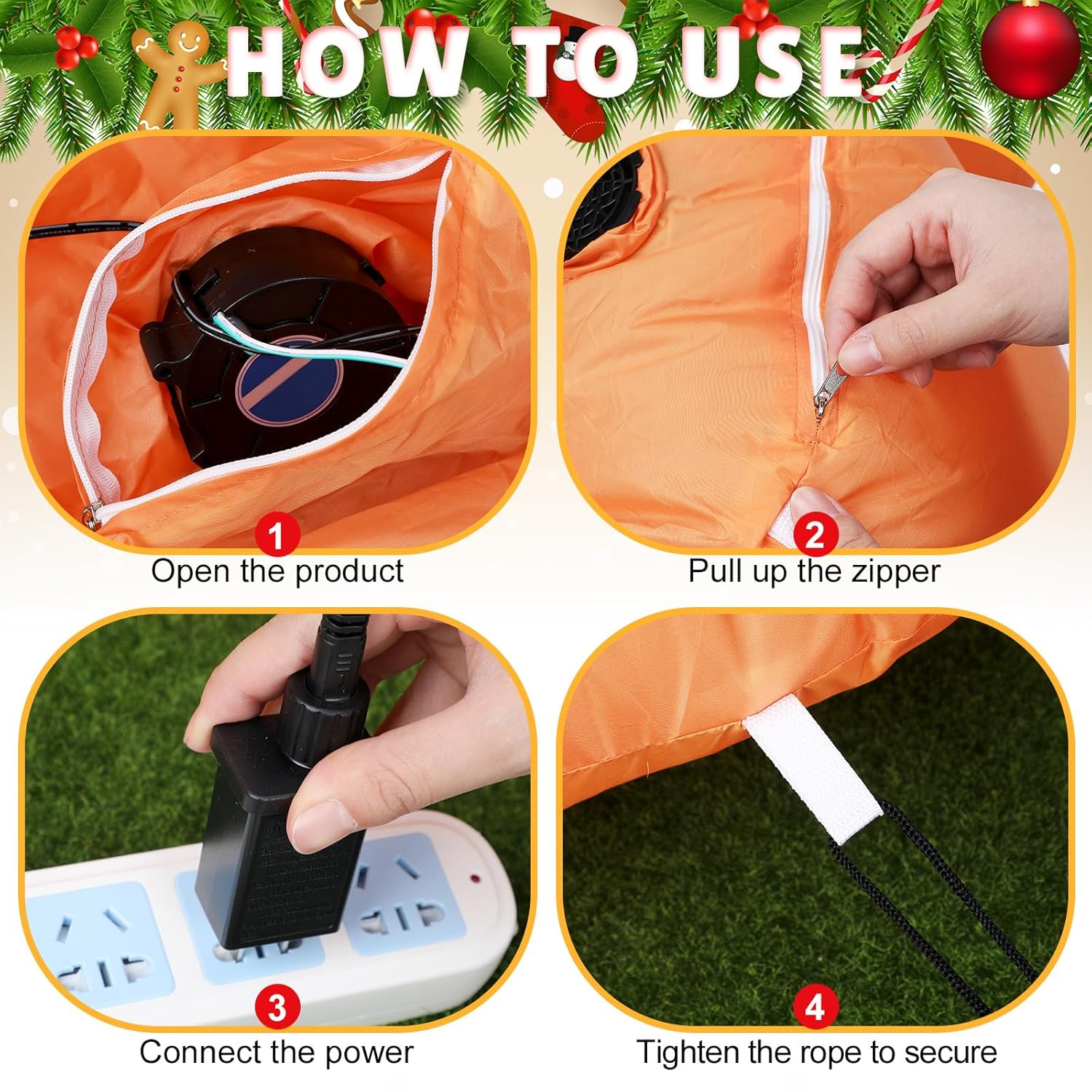 HOW TO USE

1
Open the product

2
Pull up the zipper

3
Connect the power

4
Tighten the rope to secure