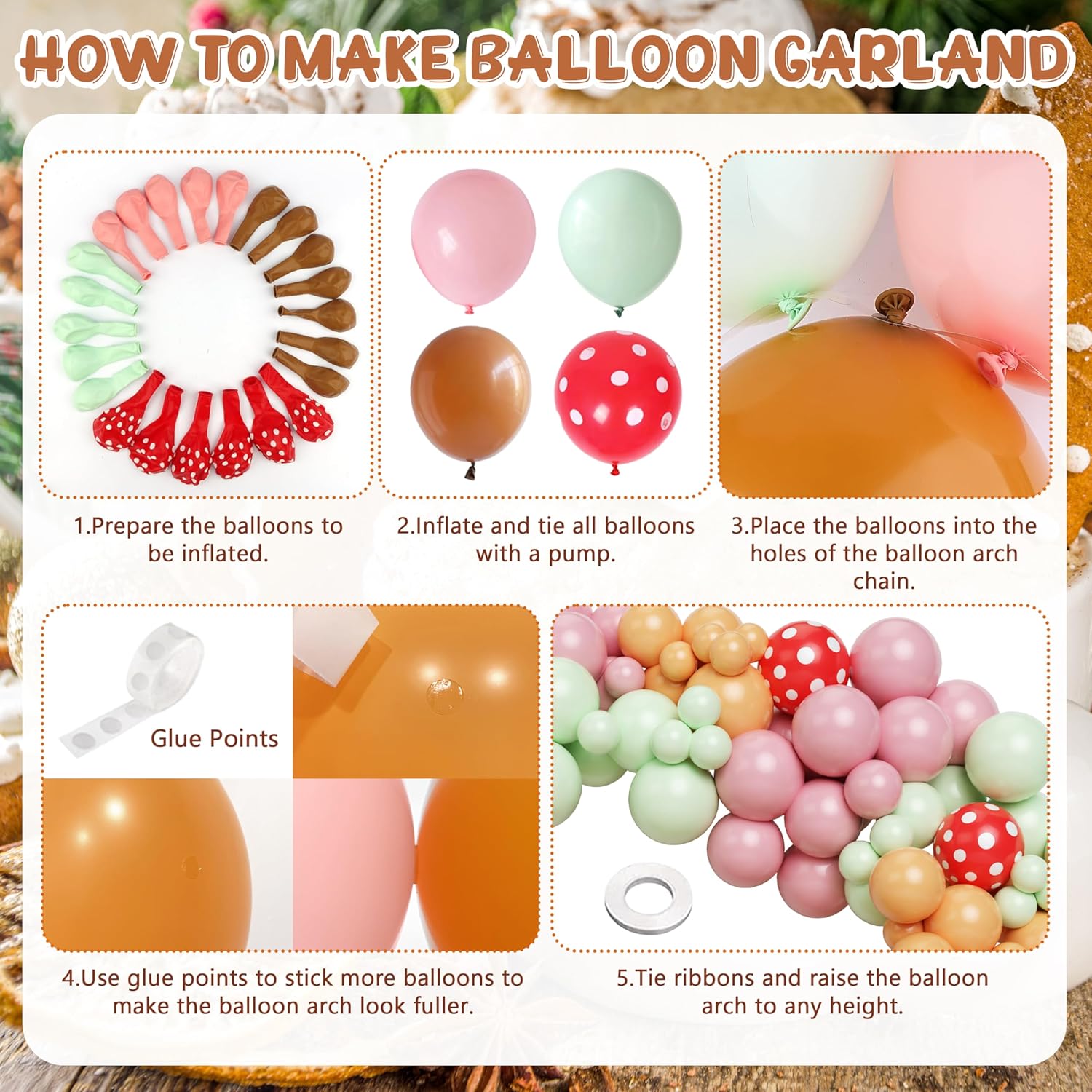 HOW TO MAKE BALLOON GARLAND

1.Prepare the balloons to be inflated.

2.Inflate and tie all balloons with a pump.

3.Place the balloons into the holes of the balloon arch chain.

Glue Points

4.Use glue points to stick more balloons to make the balloon arch look fuller.

5.Tie ribbons and raise the balloon arch to any height.