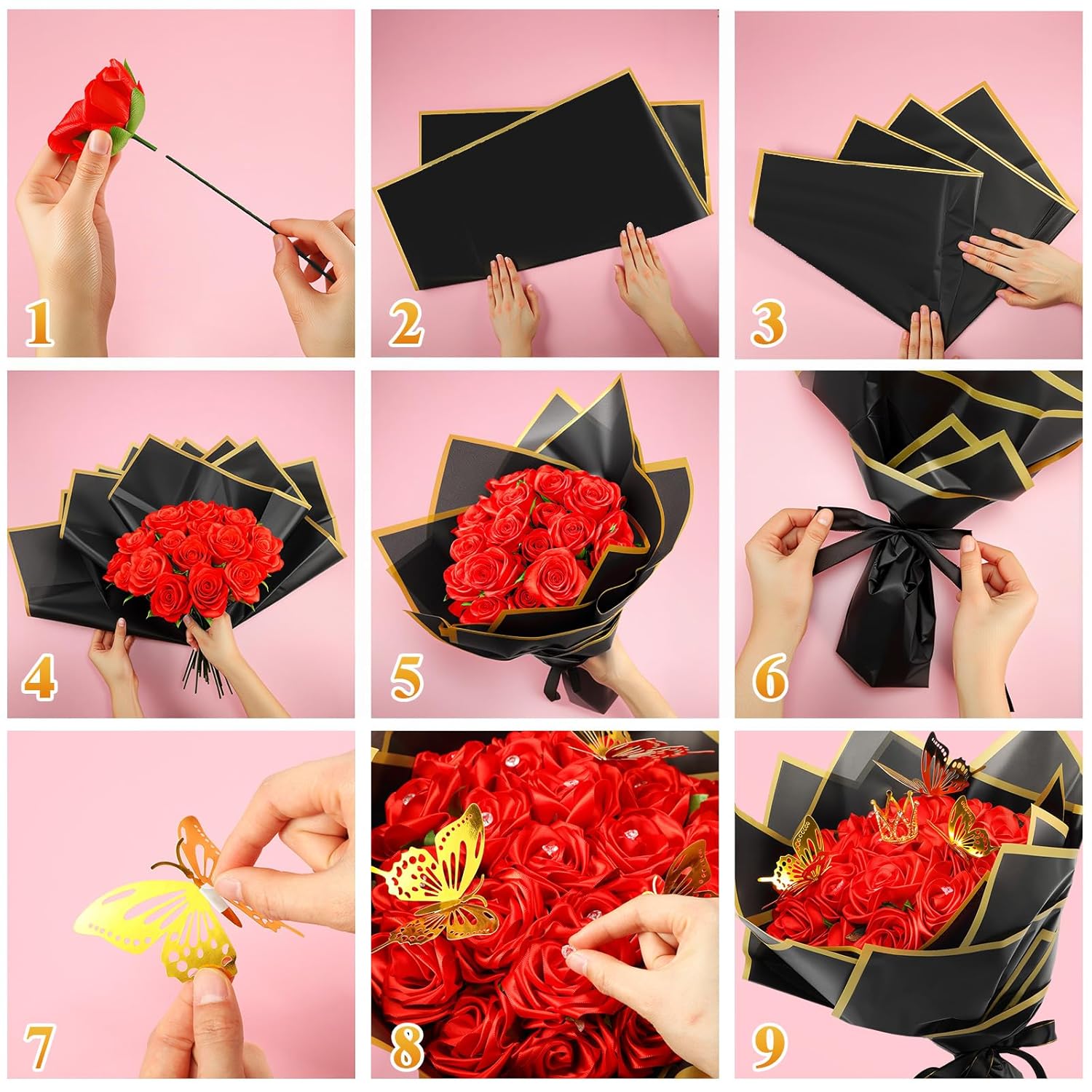 1
2
3
4
5
6
7
8
9