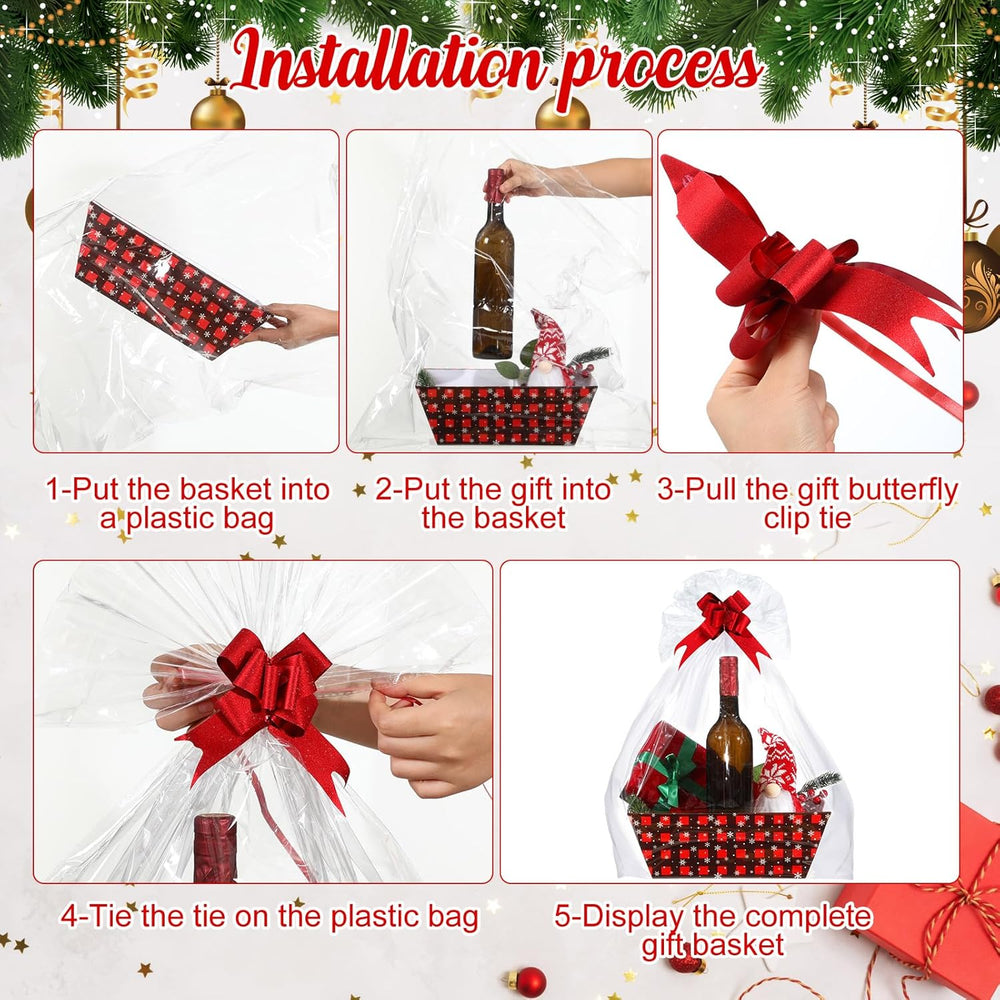 Installation process

1-Put the basket into a plastic bag

2-Put the gift into the basket

3-Pull the gift butterfly clip tie

4-Tie the tie on the plastic bag

5-Display the complete gift basket