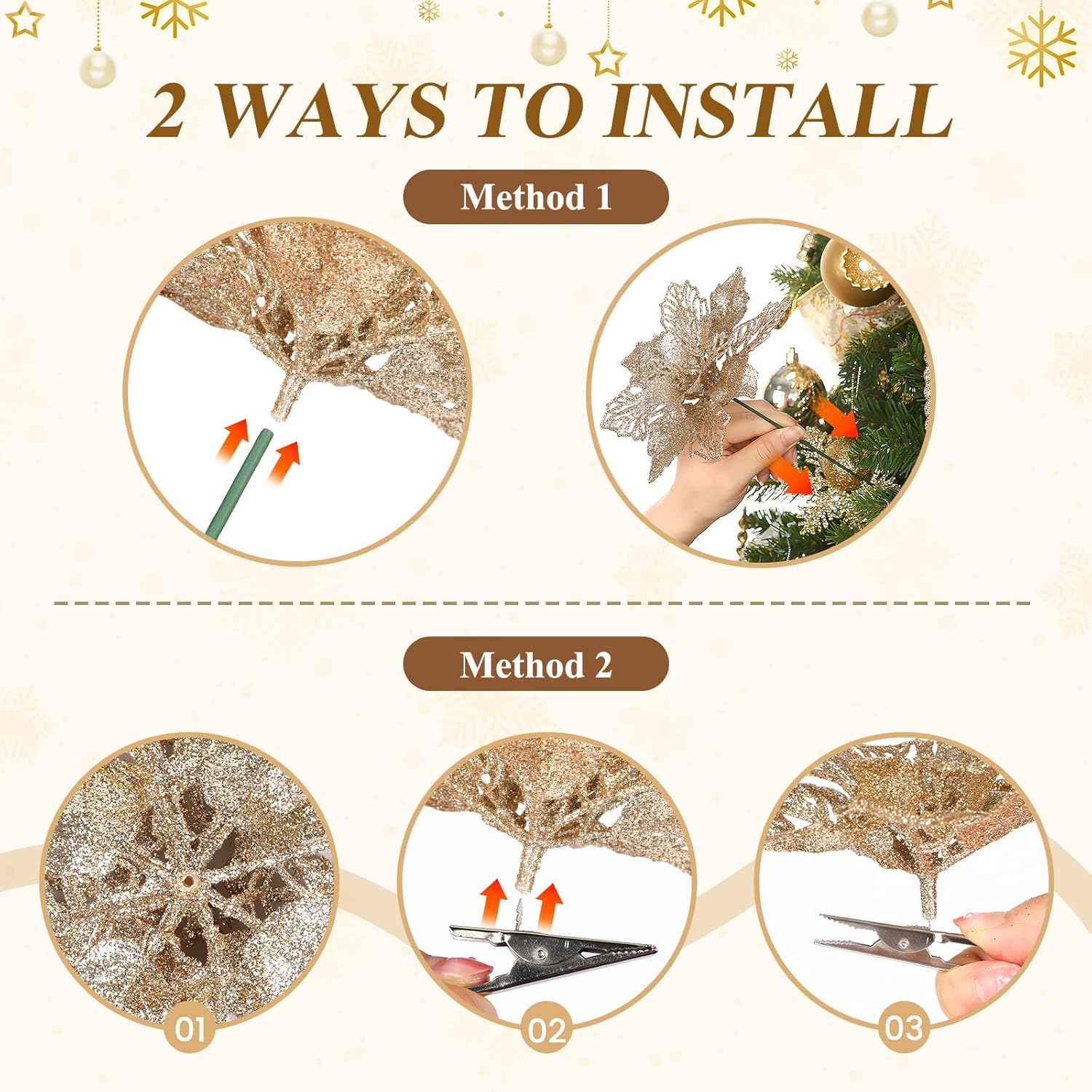 2 WAYS TO INSTALL

Method 1

Method 2

01

02

03