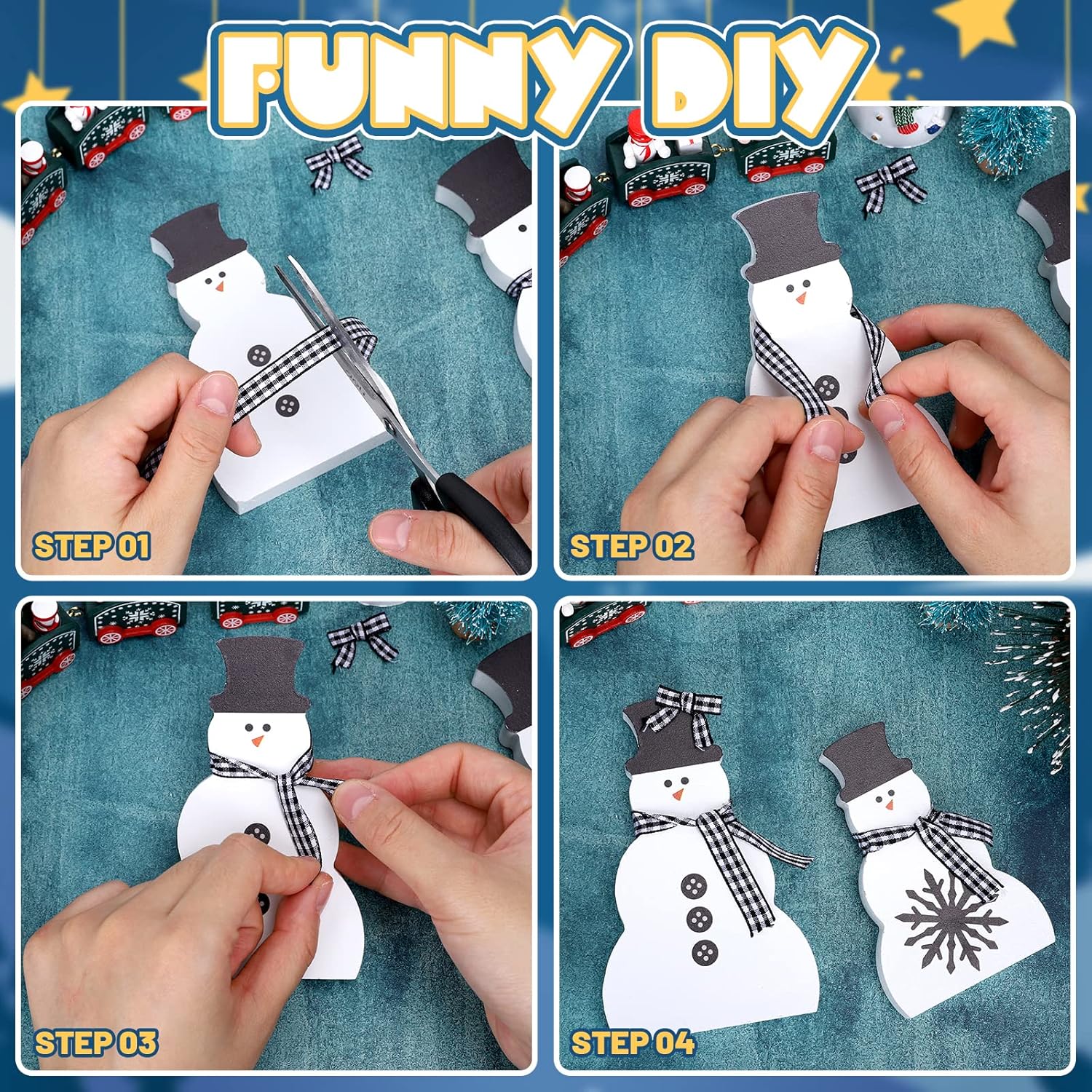 FUNNY DIY

STEP 01

STEP 02

STEP 03

STEP 04