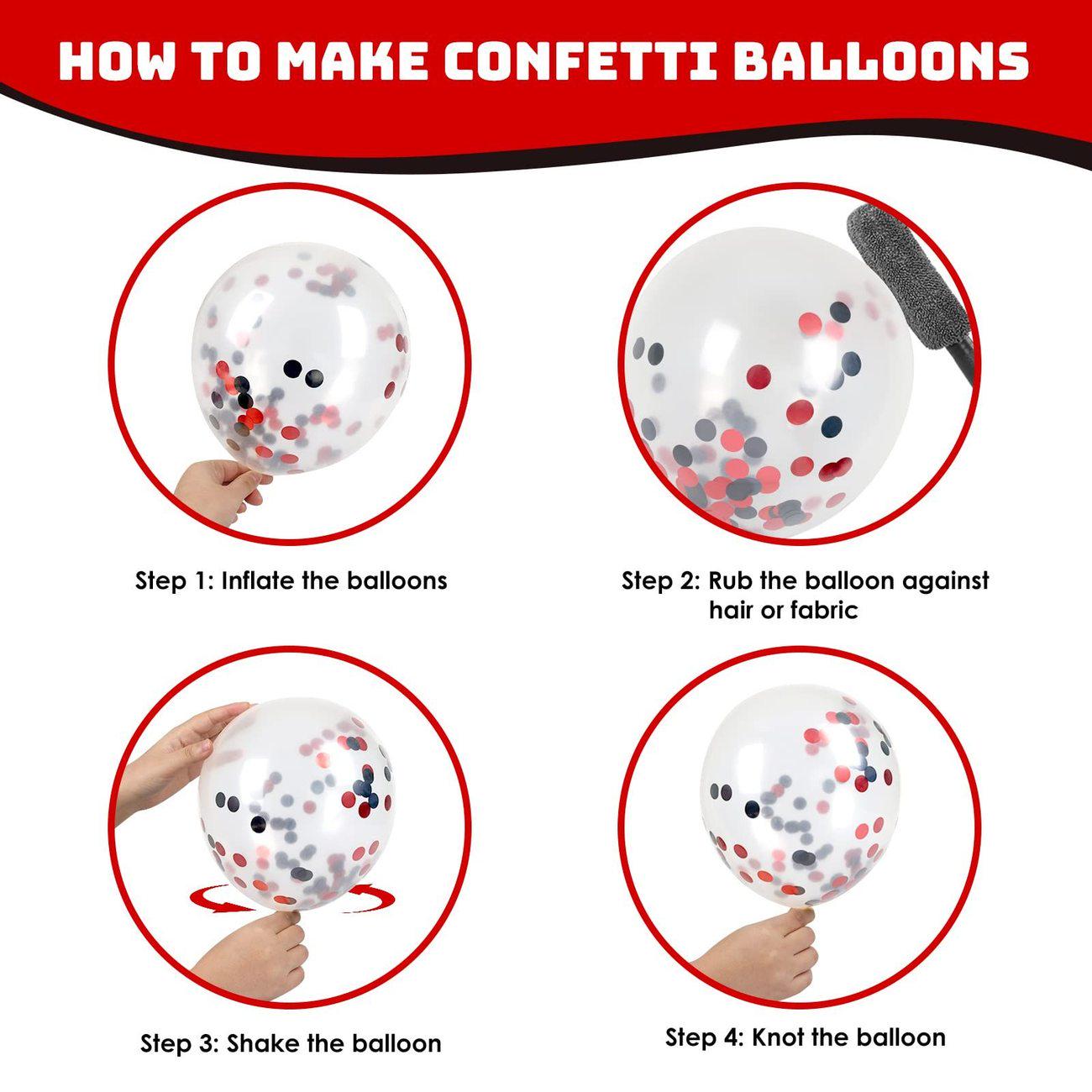 HOW TO MAKE CONFETTI BALLOONS

Step 1: Inflate the balloons

Step 2: Rub the balloon against hair or fabric

Step 3: Shake the balloon

Step 4: Knot the balloon