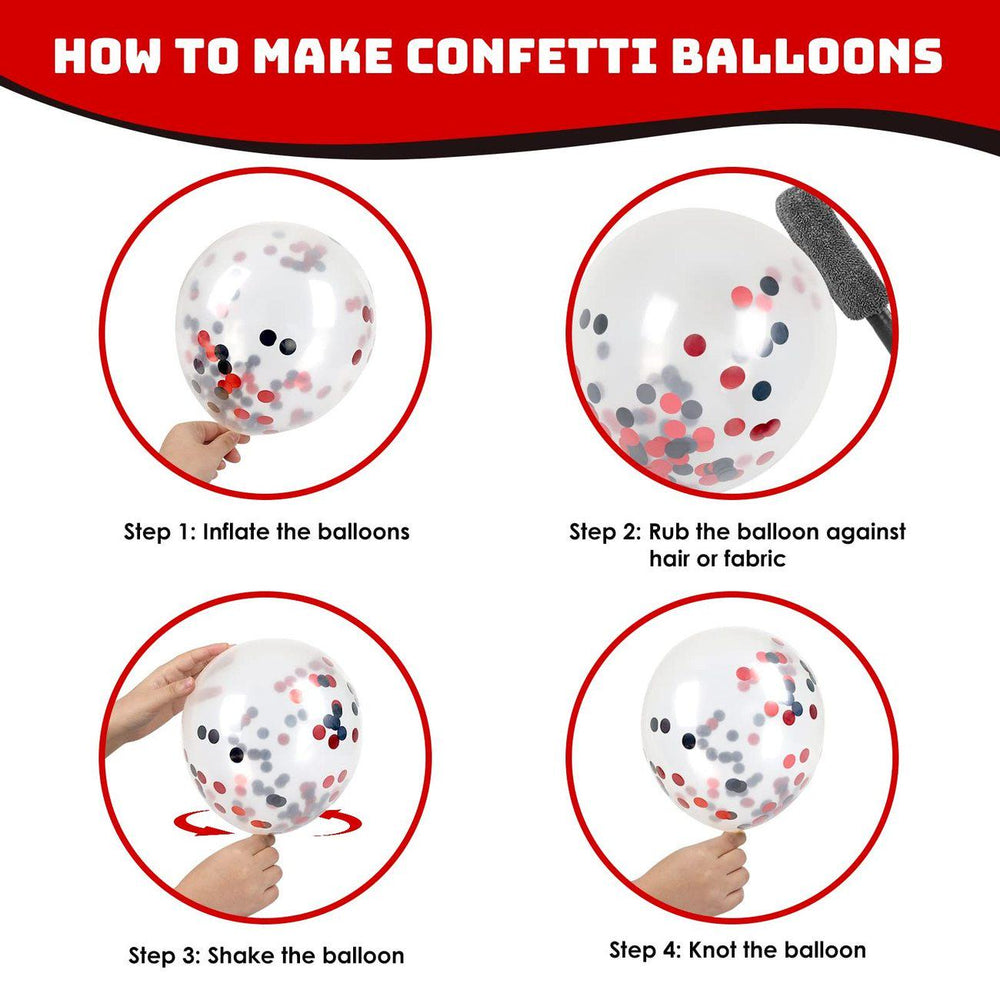 HOW TO MAKE CONFETTI BALLOONS

Step 1: Inflate the balloons

Step 2: Rub the balloon against hair or fabric

Step 3: Shake the balloon

Step 4: Knot the balloon