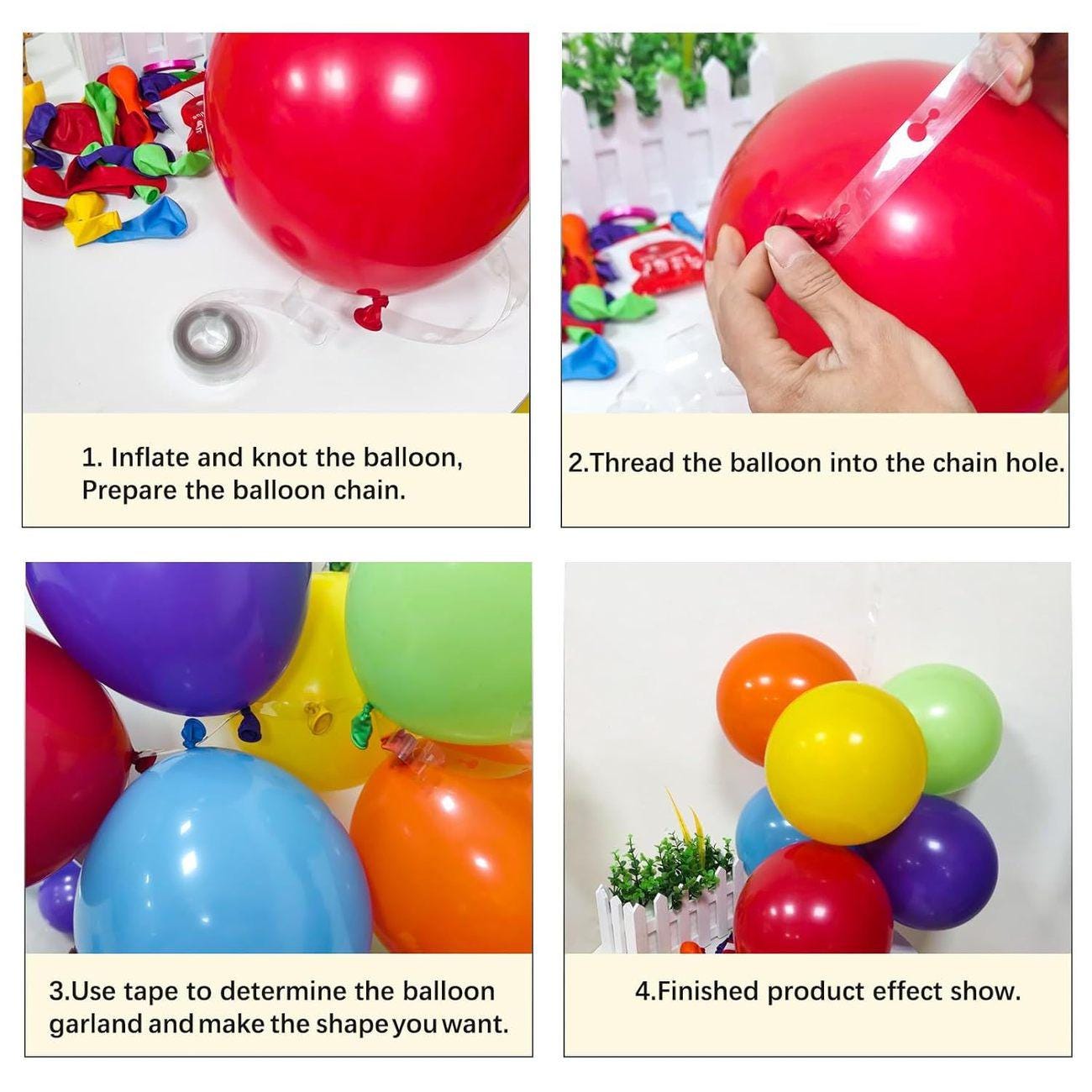 1. Inflate and knot the balloon, Prepare the balloon chain.

2.Thread the balloon into the chain hole.

3.Use tape to determine the balloon garland and make the shape you want.

4.Finished product effect show.