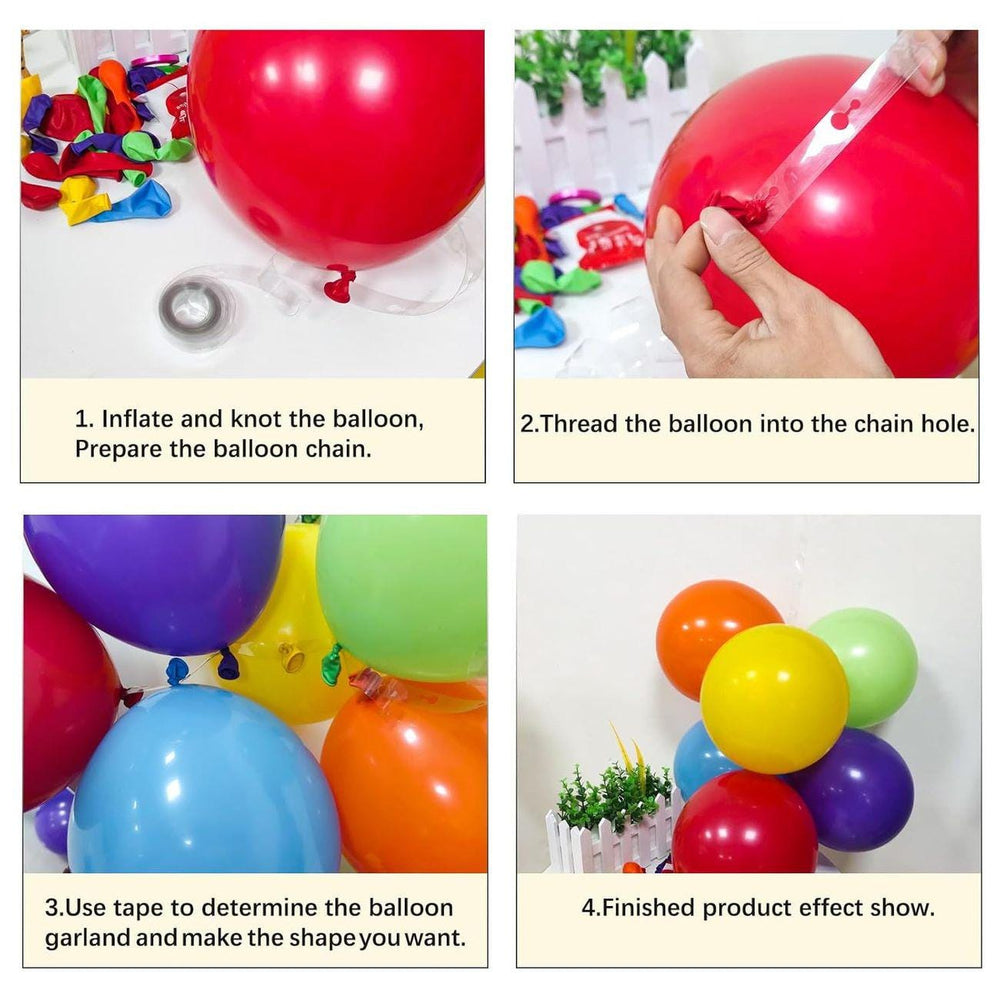 1. Inflate and knot the balloon, Prepare the balloon chain.

2.Thread the balloon into the chain hole.

3.Use tape to determine the balloon garland and make the shape you want.

4.Finished product effect show.