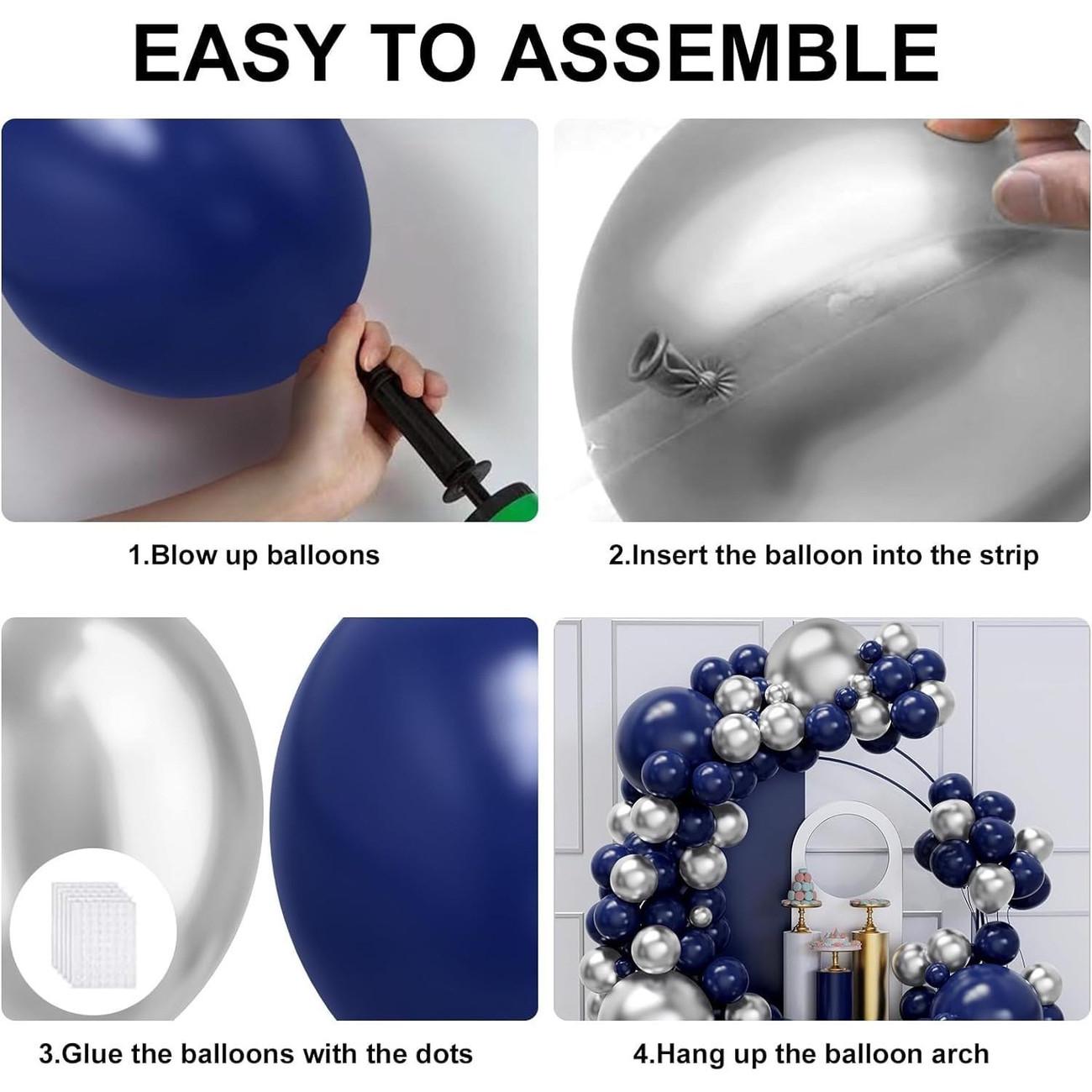 EASY TO ASSEMBLE

1.Blow up balloons

2.Insert the balloon into the strip

3.Glue the balloons with the dots

4.Hang up the balloon arch