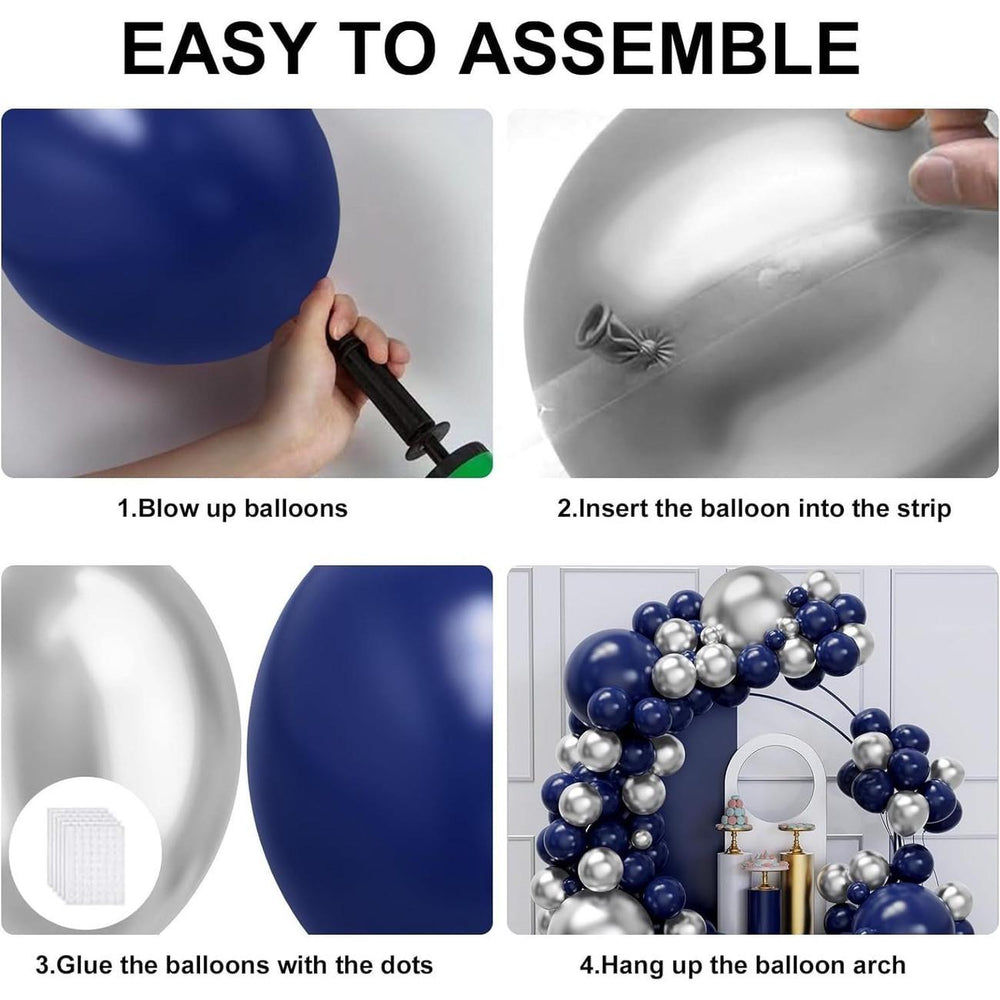 EASY TO ASSEMBLE

1.Blow up balloons

2.Insert the balloon into the strip

3.Glue the balloons with the dots

4.Hang up the balloon arch