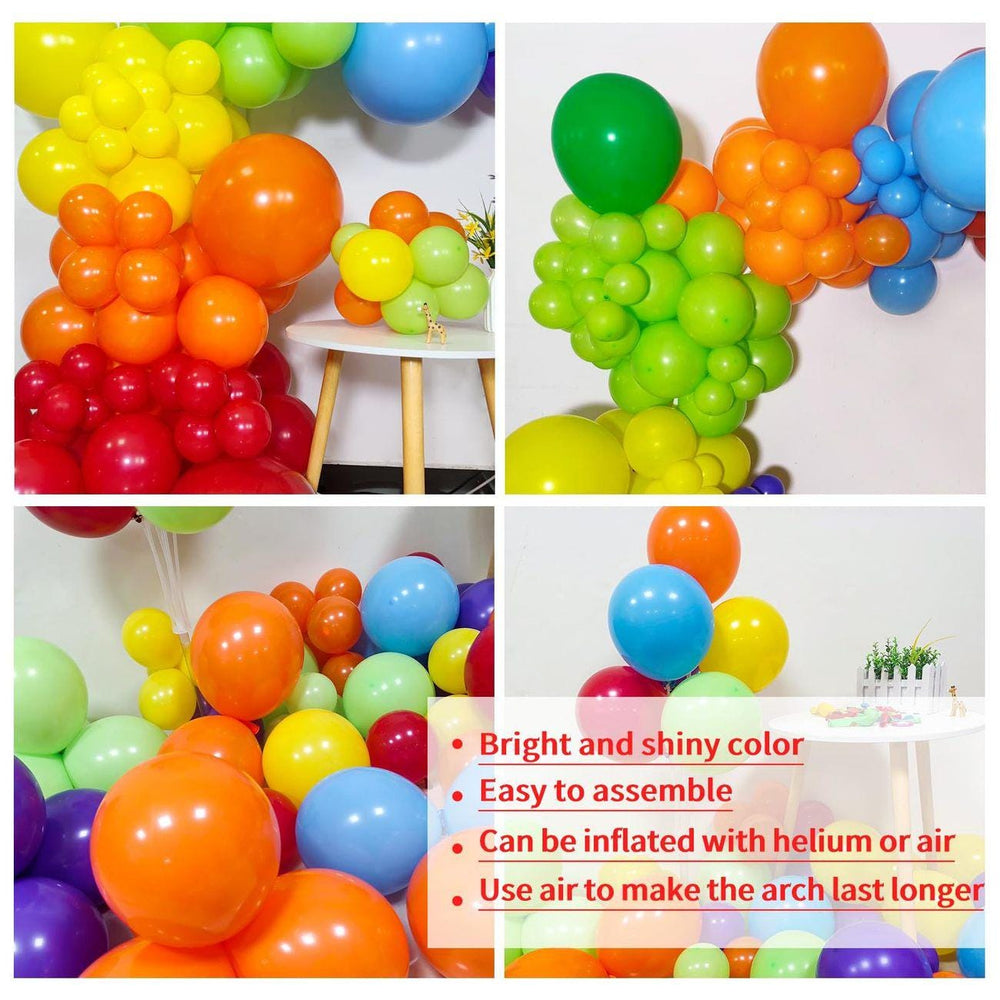 • Bright and shiny color
• Easy to assemble
• Can be inflated with helium or air
• Use air to make the arch last longer