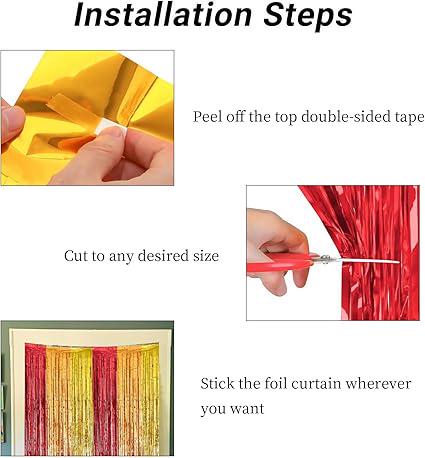 Installation Steps

Peel off the top double-sided tape

Cut to any desired size

Stick the foil curtain wherever you want