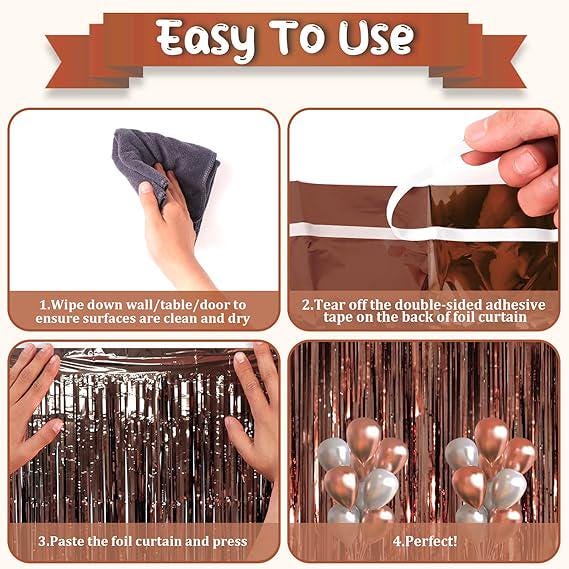 Easy To Use

1.Wipe down wall/table/door to ensure surfaces are clean and dry

2.Tear off the double-sided adhesive tape on the back of foil curtain

3.Paste the foil curtain and press

4.Perfect!