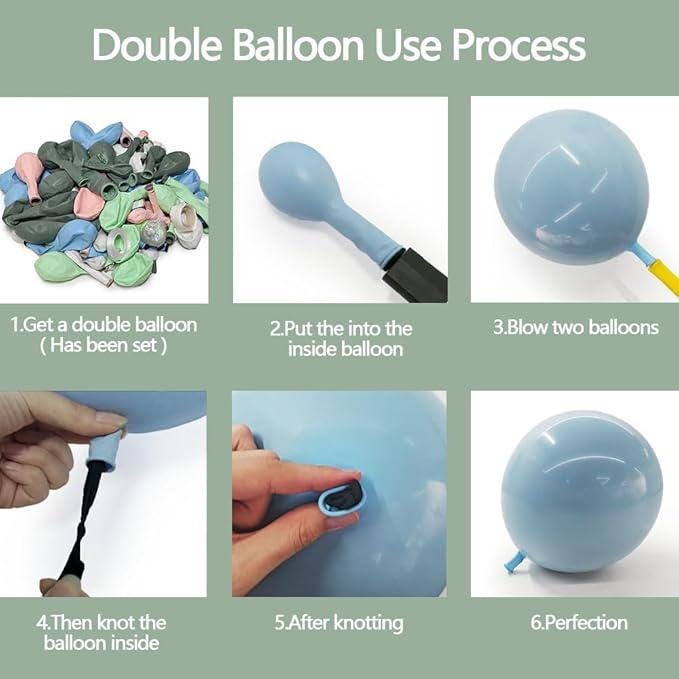 Double Balloon Use Process

1.Get a double balloon ( Has been set )

2.Put the into the inside balloon

3.Blow two balloons

4.Then knot the balloon inside

5.After knotting

6.Perfection