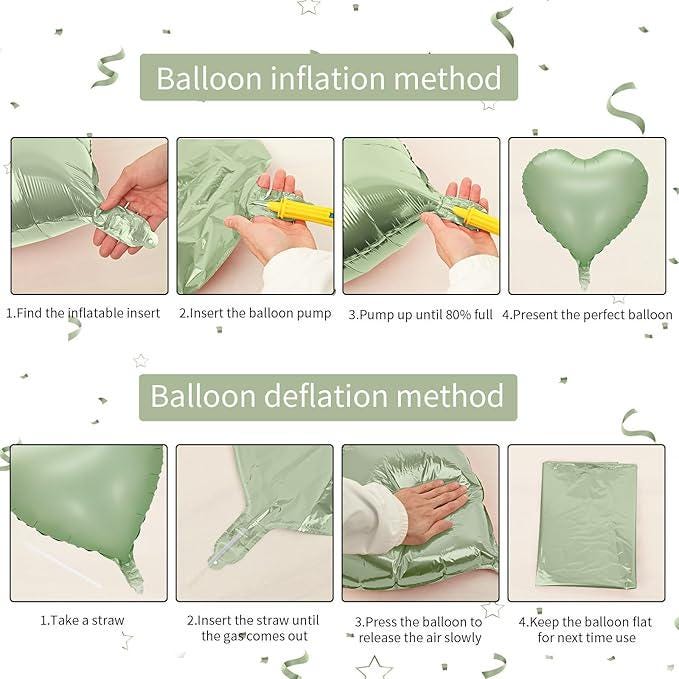 Balloon inflation method

1.Find the inflatable insert

2.Insert the balloon pump

3.Pump up until 80% full

4.Present the perfect balloon

Balloon deflation method

1.Take a straw

2.Insert the straw until the gas comes out

3.Press the balloon to release the air slowly

4.Keep the balloon flat for next time use