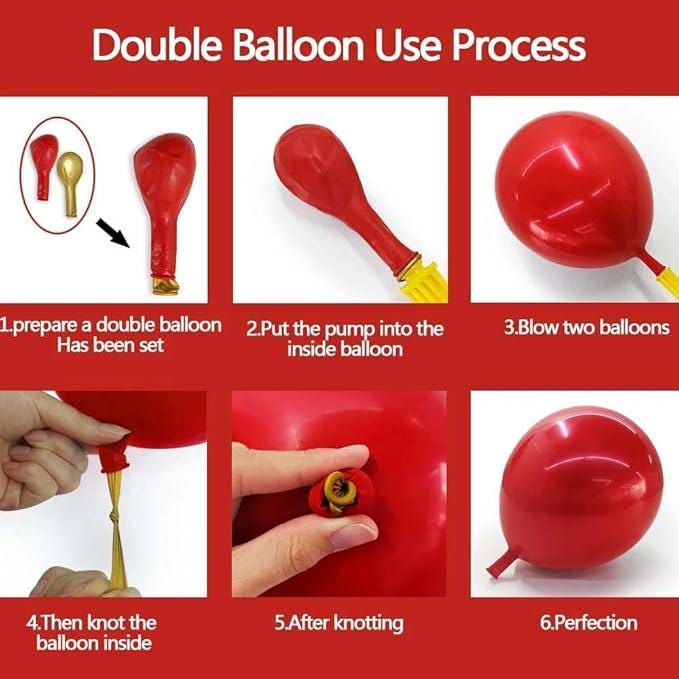 Double Balloon Use Process

1.prepare a double balloon Has been set

2.Put the pump into the inside balloon

3.Blow two balloons

4.Then knot the balloon inside

5.After knotting

6.Perfection