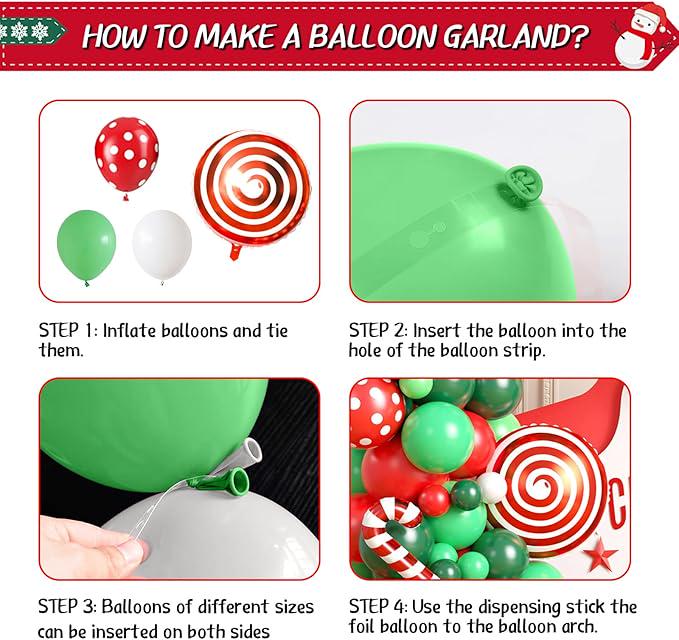 HOW TO MAKE A BALLOON GARLAND?

STEP 1: Inflate balloons and tie them.

STEP 2: Insert the balloon into the hole of the balloon strip.

STEP 3: Balloons of different sizes can be inserted on both sides

STEP 4: Use the dispensing stick the foil balloon to the balloon arch.