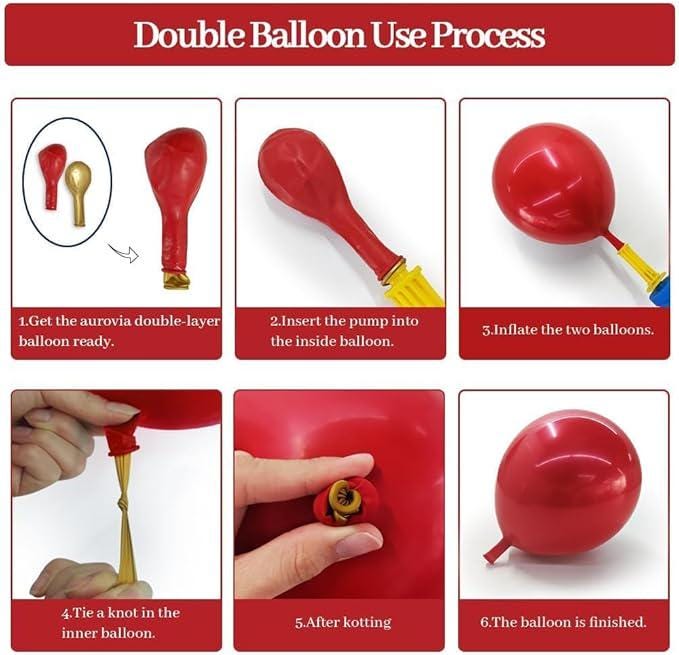 Double Balloon Use Process

1.Get the aurovia double-layer balloon ready.

2.Insert the pump into the inside balloon.

3.Inflate the two balloons.

4.Tie a knot in the inner balloon.

5.After kotting

6.The balloon is finished.