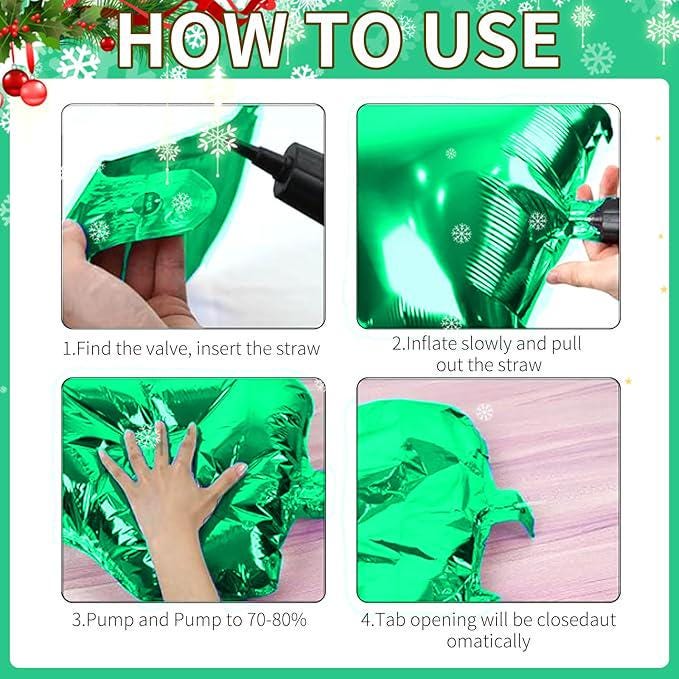 HOW TO USE

1.Find the valve, insert the straw

2.Inflate slowly and pull out the straw

3.Pump and Pump to 70-80%

4.Tab opening will be closedaut omatically