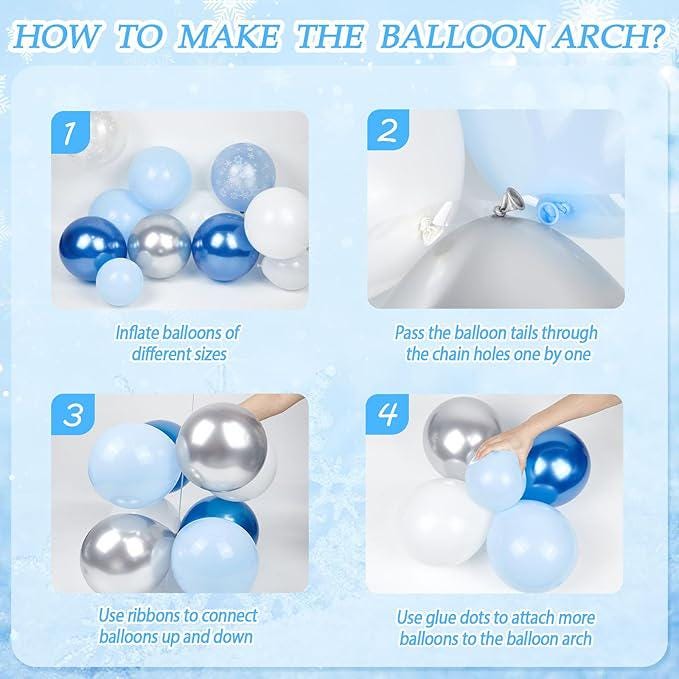 HOW TO MAKE THE BALLOON ARCH?

1

Inflate balloons of different sizes

2

Pass the balloon tails through the chain holes one by one

3

Use ribbons to connect balloons up and down

4

Use glue dots to attach more balloons to the balloon arch