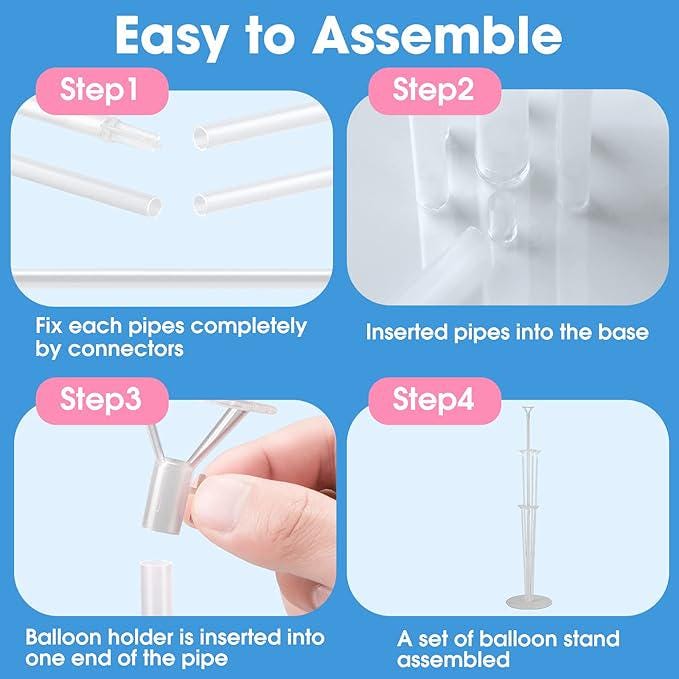 Easy to Assemble

Step1

Fix each pipes completely by connectors

Step2

Inserted pipes into the base

Step3

Balloon holder is inserted into one end of the pipe

Step4

A set of balloon stand assembled