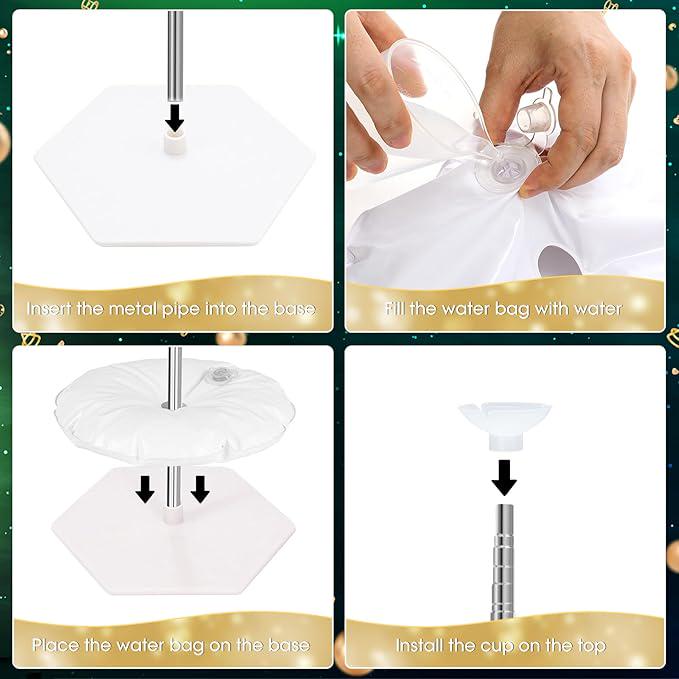 Insert the metal pipe into the base

Fill the water bag with water

Place the water bag on the base

Install the cup on the top