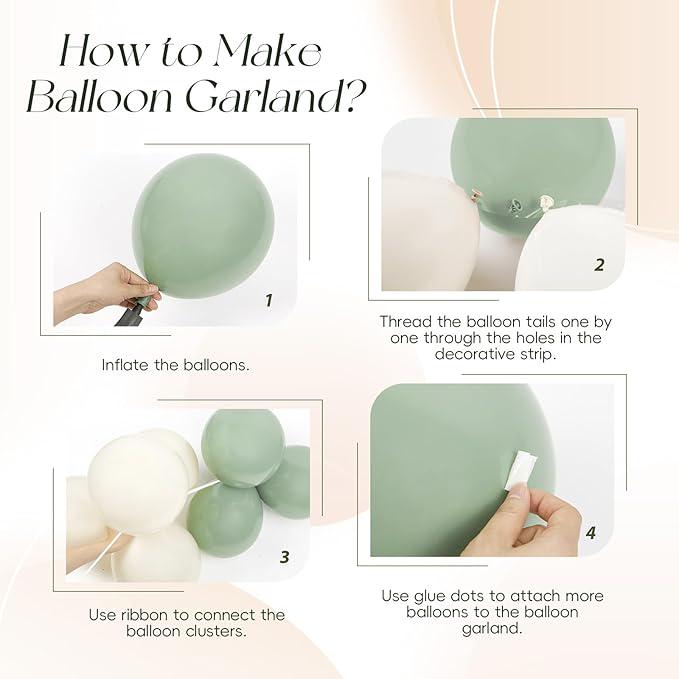 How to Make Balloon Garland?

1

Inflate the balloons.

2

Thread the balloon tails one by one through the holes in the decorative strip.

3

Use ribbon to connect the balloon clusters.

4

Use glue dots to attach more balloons to the balloon garland.