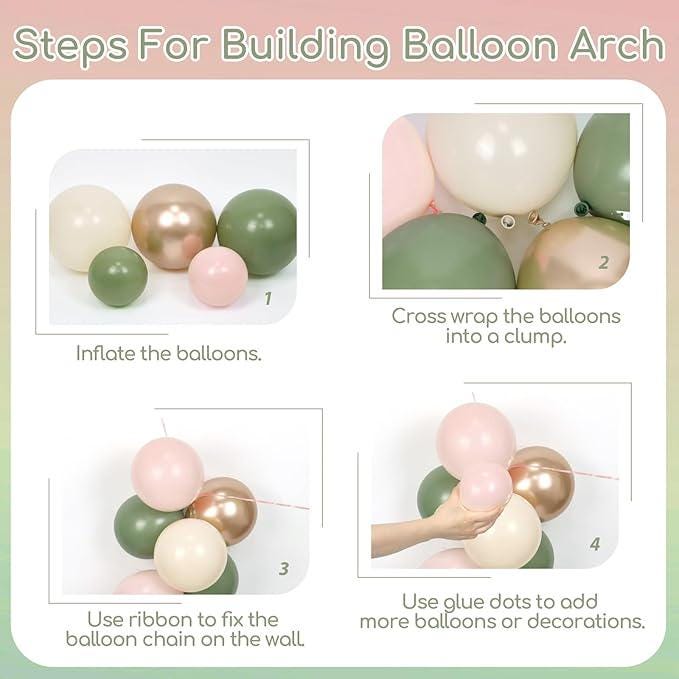 Steps For Building Balloon Arch

1

Inflate the balloons.

2

Cross wrap the balloons into a clump.

3

Use ribbon to fix the balloon chain on the wall.

4

Use glue dots to add more balloons or decorations.