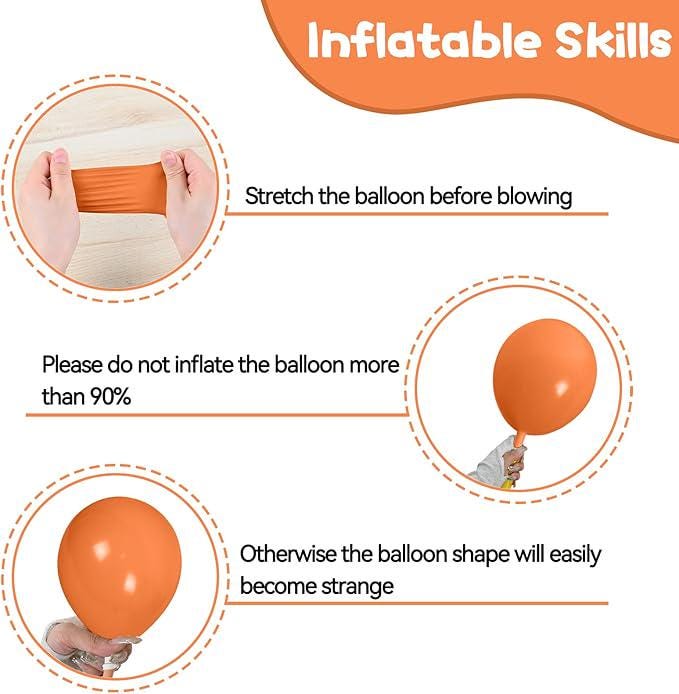 Inflatable Skills

Stretch the balloon before blowing

Please do not inflate the balloon more than 90%

Otherwise the balloon shape will easily become strange