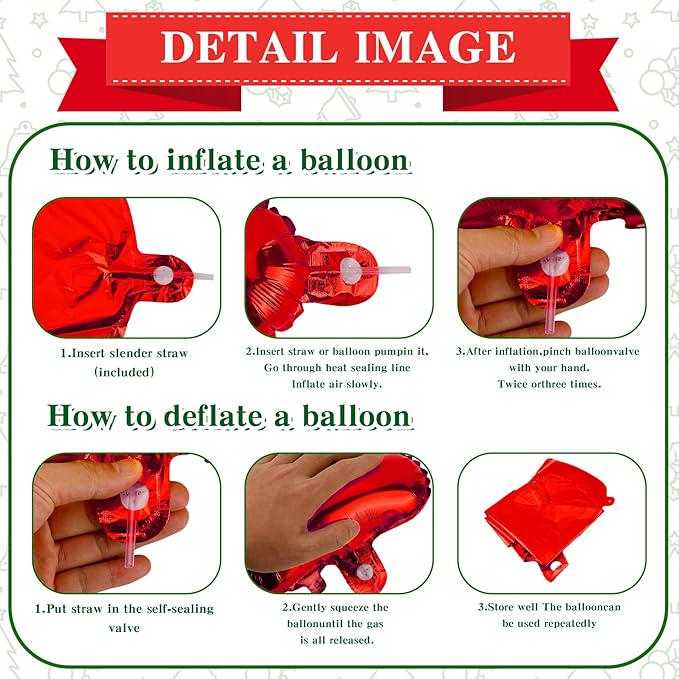 DETAIL IMAGE

How to inflate a balloon

1.Insert slender straw (included)

2.Insert straw or balloon pumpin it, Go through heat sealing line Inflate air slowly.

3.After inflation,pinch balloonvalve with your hand. Twice orthree times.

How to deflate a balloon

1.Put straw in the self-sealing valve

2.Gently squeeze the ballonuntil the gas is all released.

3.Store well The ballooncan be used repeatedly