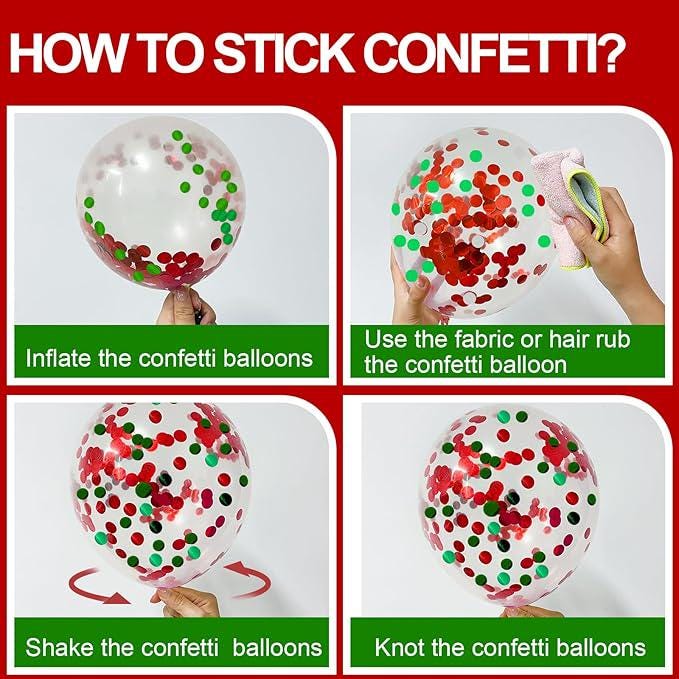 HOW TO STICK CONFETTI?

Inflate the confetti balloons

Use the fabric or hair rub the confetti balloon

Shake the confetti balloons

Knot the confetti balloons