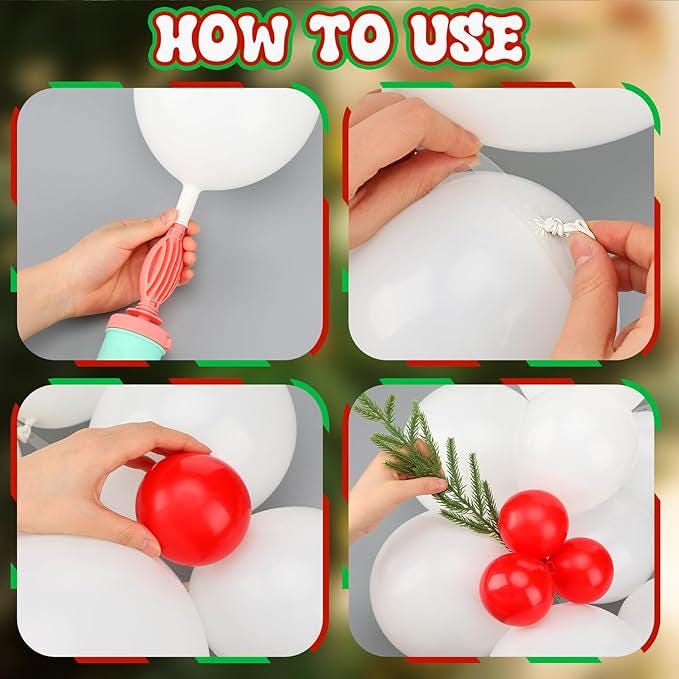 HOW TO USE