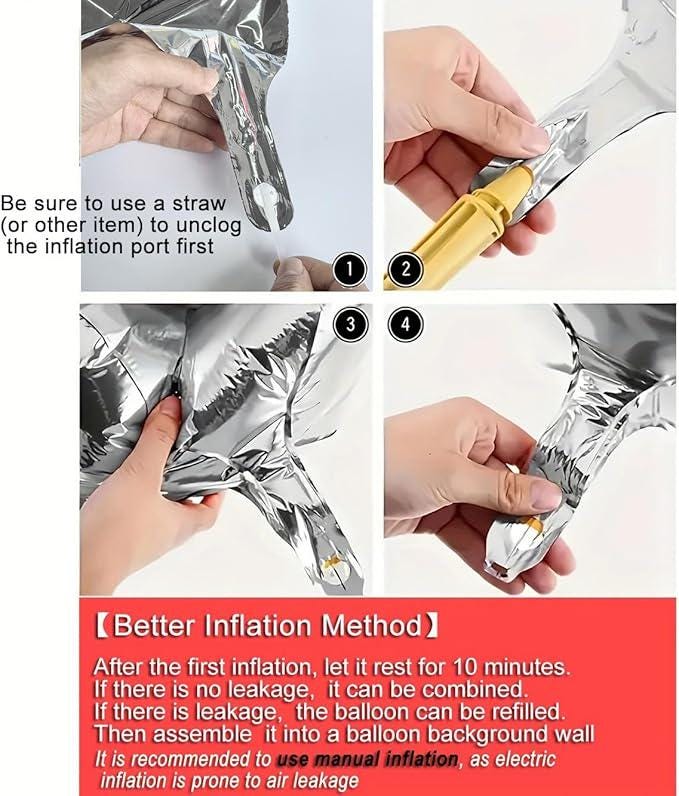 Be sure to use a straw (or other item) to unclog the inflation port first

1

2

3

4

【Better Inflation Method】

After the first inflation, let it rest for 10 minutes. If there is no leakage, it can be combined. If there is leakage, the balloon can be refilled. Then assemble it into a balloon background wall

It is recommended to use manual inflation, as electric inflation is prone to air leakage