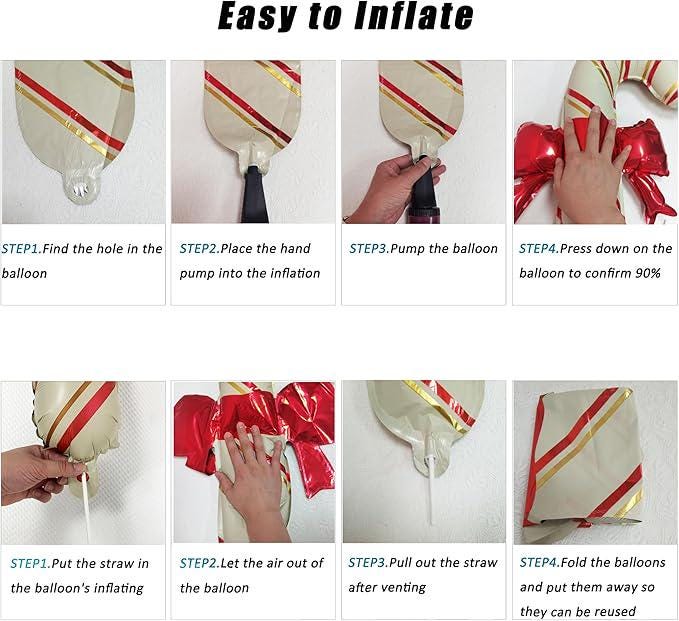 Easy to Inflate

STEP1.Find the hole in the balloon

STEP2.Place the hand pump into the inflation

STEP3.Pump the balloon

STEP4.Press down on the balloon to confirm 90%

STEP1.Put the straw in the balloon's inflating

STEP2.Let the air out of the balloon

STEP3.Pull out the straw after venting

STEP4.Fold the balloons and put them away so they can be reused