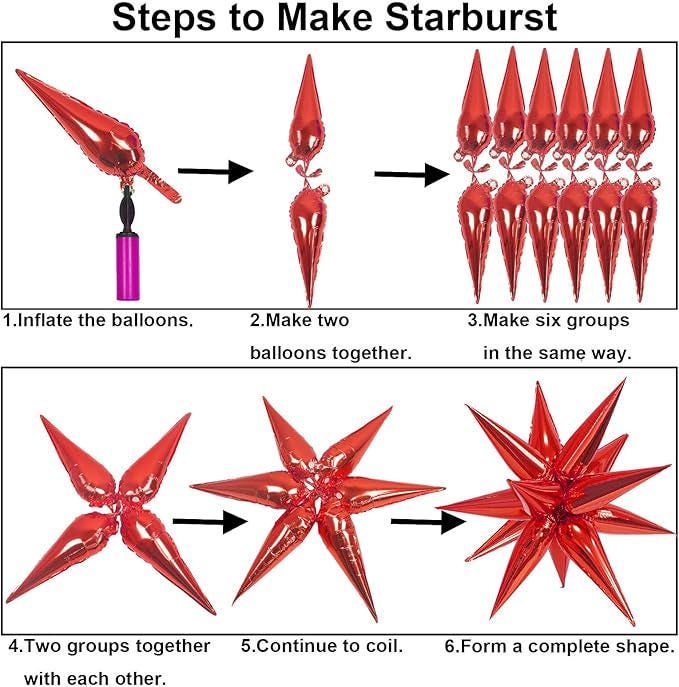 Steps to Make Starburst

1.Inflate the balloons.

2.Make two balloons together.

3.Make six groups in the same way.

4.Two groups together with each other.

5.Continue to coil.

6.Form a complete shape.