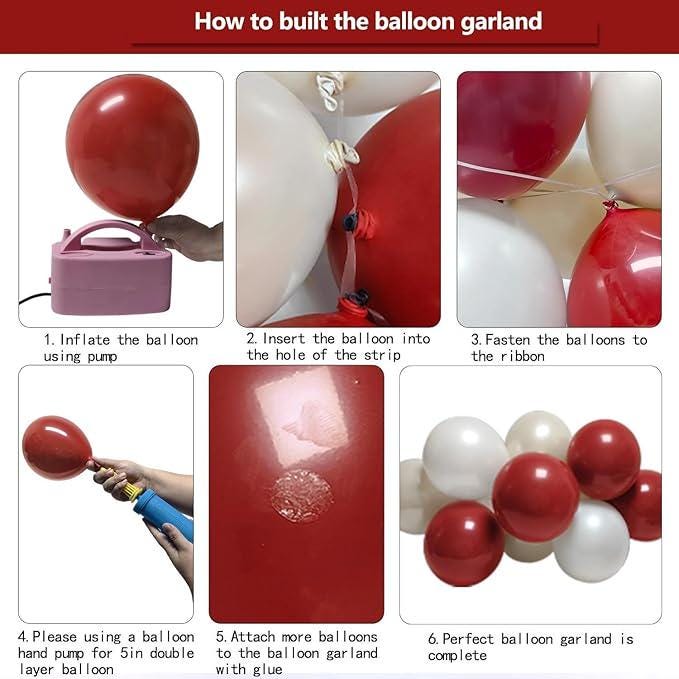 How to built the balloon garland

1. Inflate the balloon using pump

2. Insert the balloon into the hole of the strip

3. Fasten the balloons to the ribbon

4. Please using a balloon hand pump for 5in double layer balloon

5. Attach more balloons to the balloon garland with glue

6. Perfect balloon garland is complete