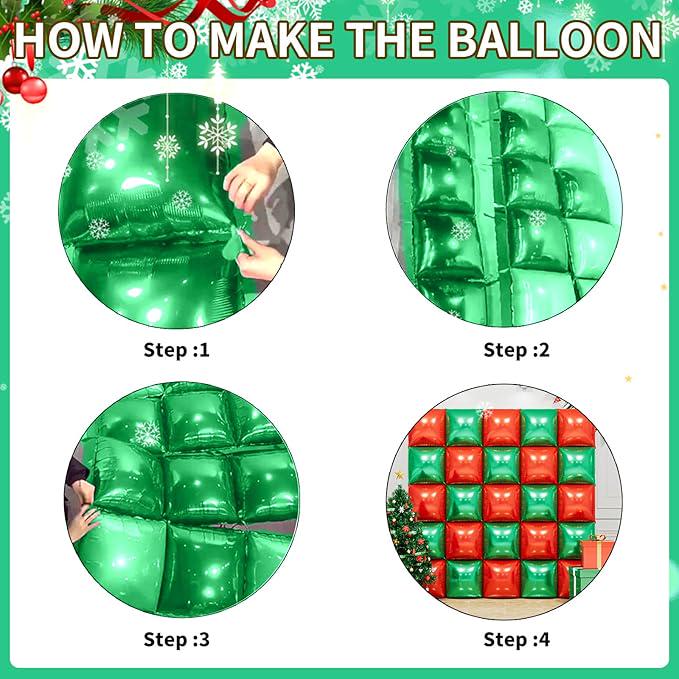 HOW TO MAKE THE BALLOON

Step :1

Step :2

Step :3

Step :4