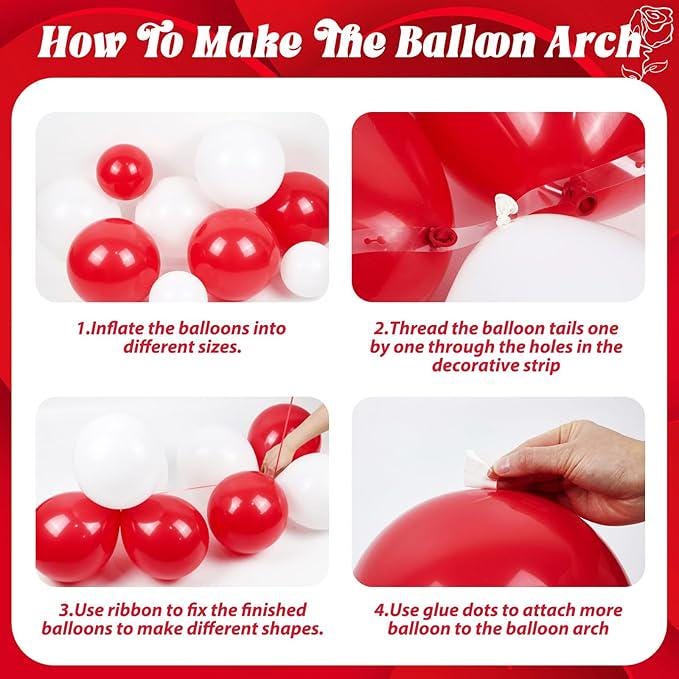 How To Make The Balloon Arch

1.Inflate the balloons into different sizes.

2.Thread the balloon tails one by one through the holes in the decorative strip

3.Use ribbon to fix the finished balloons to make different shapes.

4.Use glue dots to attach more balloon to the balloon arch