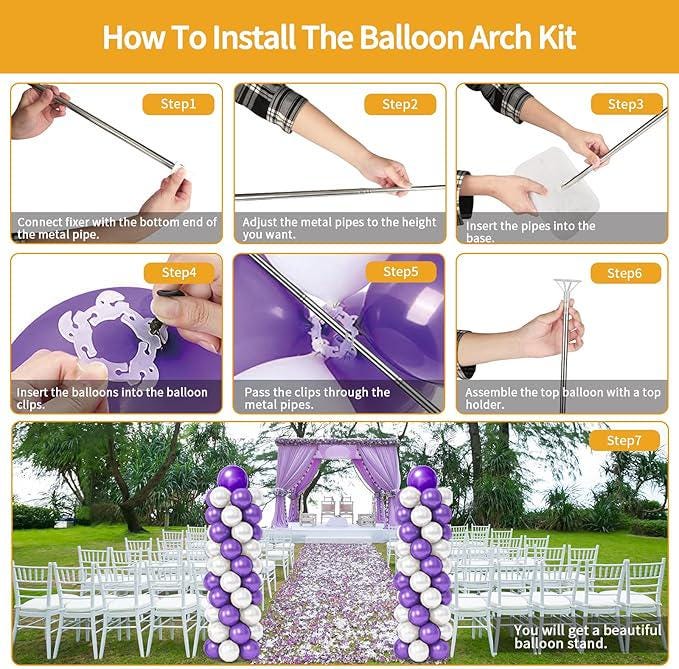 How To Install The Balloon Arch Kit

Step1
Connect fixer with the bottom end of the metal pipe.

Step2
Adjust the metal pipes to the height you want.

Step3
Insert the pipes into the base.

Step4
Insert the balloons into the balloon clips.

Step5
Pass the clips through the metal pipes.

Step6
Assemble the top balloon with a top holder.

Step7
You will get a beautiful balloon stand.