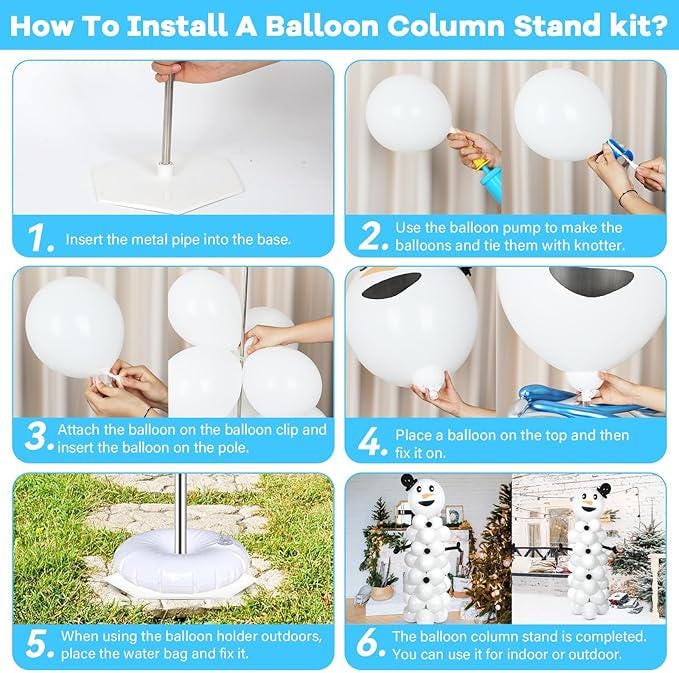 How To Install A Balloon Column Stand kit?

1. Insert the metal pipe into the base.

2. Use the balloon pump to make the balloons and tie them with knotter.

3. Attach the balloon on the balloon clip and insert the balloon on the pole.

4. Place a balloon on the top and then fix it on.

5. When using the balloon holder outdoors, place the water bag and fix it.

6. The balloon column stand is completed. You can use it for indoor or outdoor.