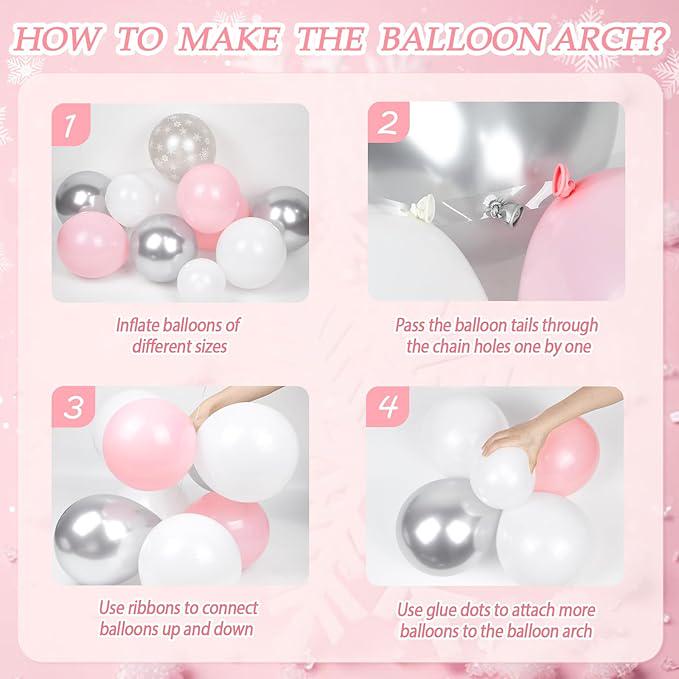 HOW TO MAKE THE BALLOON ARCH?

1

Inflate balloons of different sizes

2

Pass the balloon tails through the chain holes one by one

3

Use ribbons to connect balloons up and down

4

Use glue dots to attach more balloons to the balloon arch