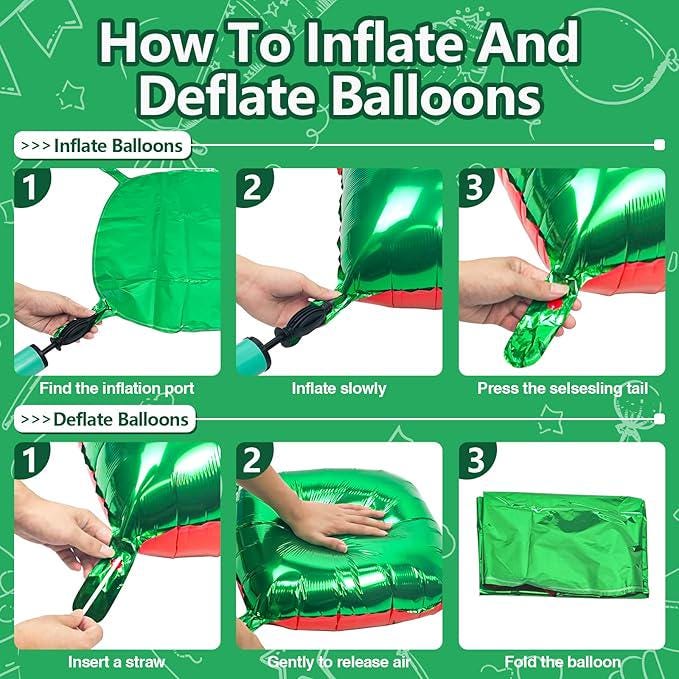 How To Inflate And Deflate Balloons

>>> Inflate Balloons

1

Find the inflation port

2

Inflate slowly

3

Press the selsesling tail

>>> Deflate Balloons

1

Insert a straw

2

Gently to release air

3

Fold the balloon