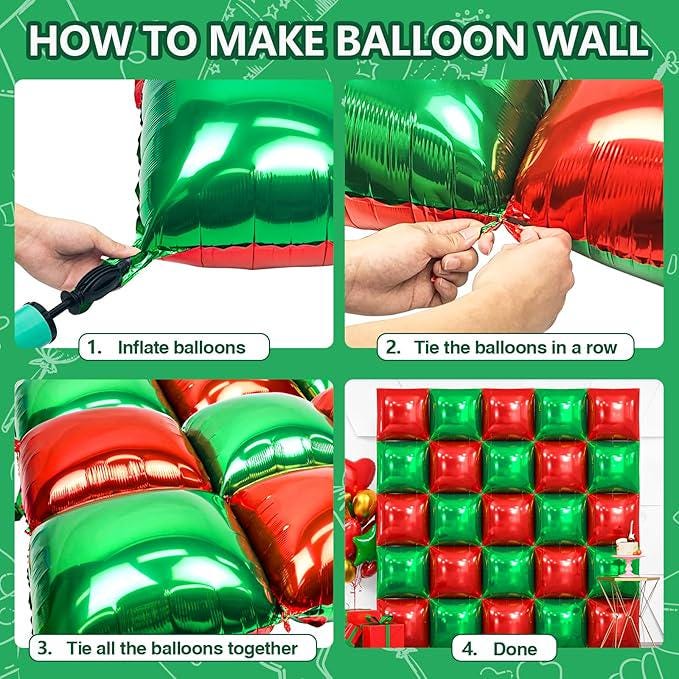 HOW TO MAKE BALLOON WALL

1. Inflate balloons

2. Tie the balloons in a row

3. Tie all the balloons together

4. Done