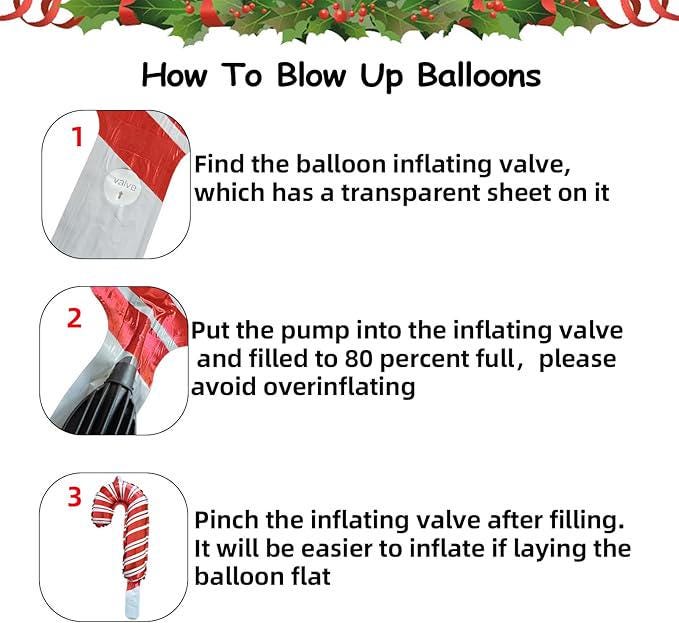 How To Blow Up Balloons

1

valve

Find the balloon inflating valve, which has a transparent sheet on it

2

Put the pump into the inflating valve and filled to 80 percent full, please avoid overinflating

3

Pinch the inflating valve after filling. It will be easier to inflate if laying the balloon flat