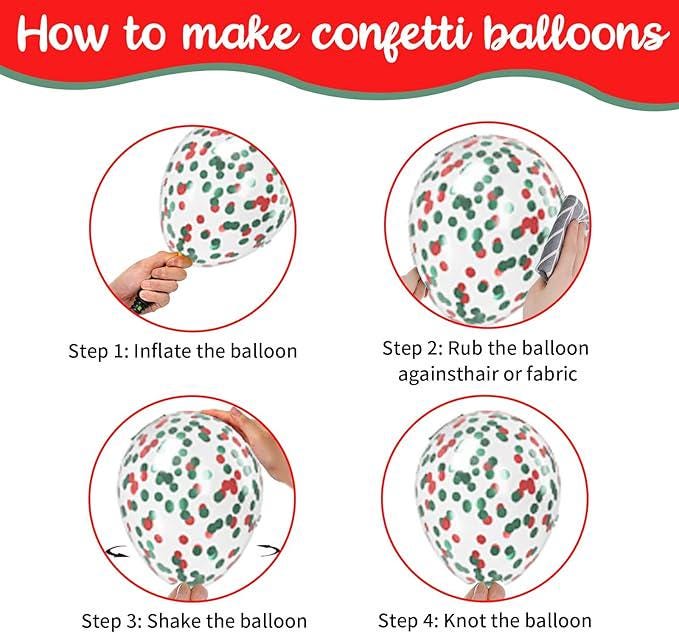 How to make confetti balloons

Step 1: Inflate the balloon

Step 2: Rub the balloon againsthair or fabric

Step 3: Shake the balloon

Step 4: Knot the balloon