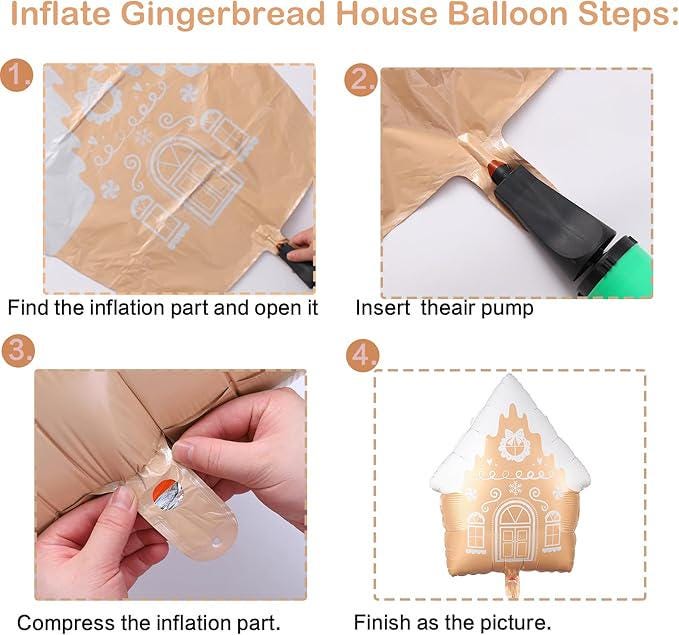 Inflate Gingerbread House Balloon Steps:

1.

Find the inflation part and open it

2.

Insert theair pump

3.

Compress the inflation part.

4.

Finish as the picture.