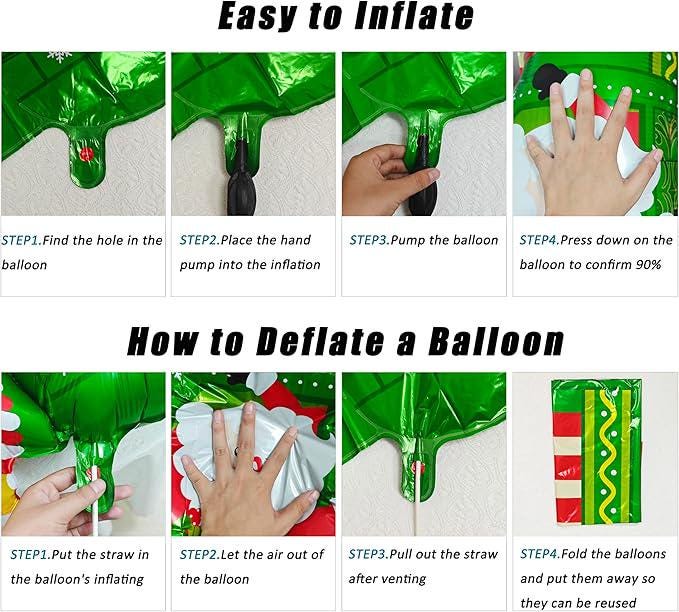 Easy to Inflate

STEP1.Find the hole in the balloon

STEP2.Place the hand pump into the inflation

STEP3.Pump the balloon

STEP4.Press down on the balloon to confirm 90%

How to Deflate a Balloon

STEP1.Put the straw in the balloon's inflating

STEP2.Let the air out of the balloon

STEP3.Pull out the straw after venting

STEP4.Fold the balloons and put them away so they can be reused