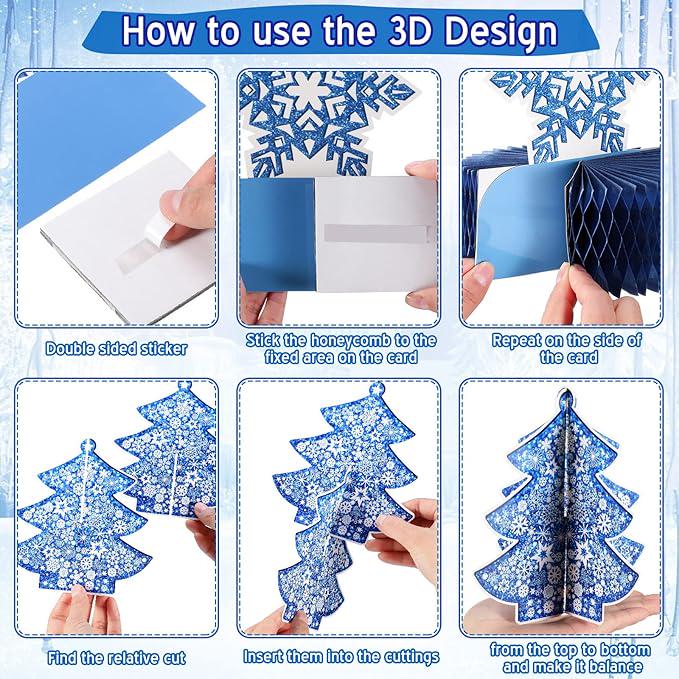 How to use the 3D Design

Double sided sticker

Stick the honeycomb to the fixed area on the card

Repeat on the side of the card

Find the relative cut

Insert them into the cuttings

from the top to bottom and make it balance