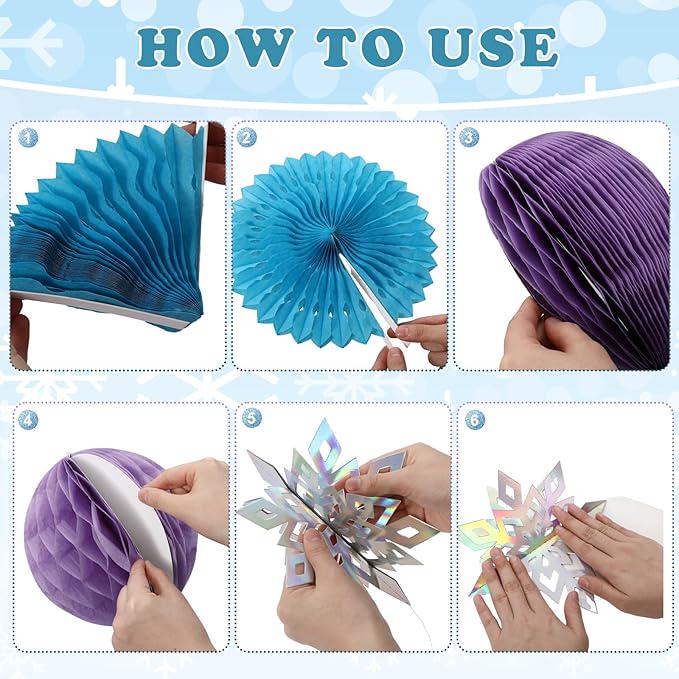 HOW TO USE

1

2

3

4

5

6