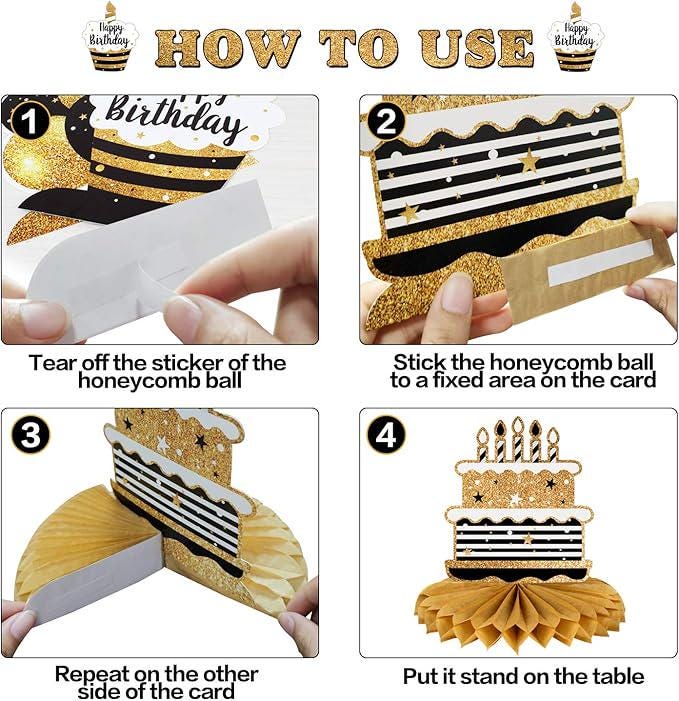 Happy Birthday HOW TO USE Happy Birthday

1
Birthday

Tear off the sticker of the honeycomb ball

2

Stick the honeycomb ball to a fixed area on the card

3

Repeat on the other side of the card

4

Put it stand on the table