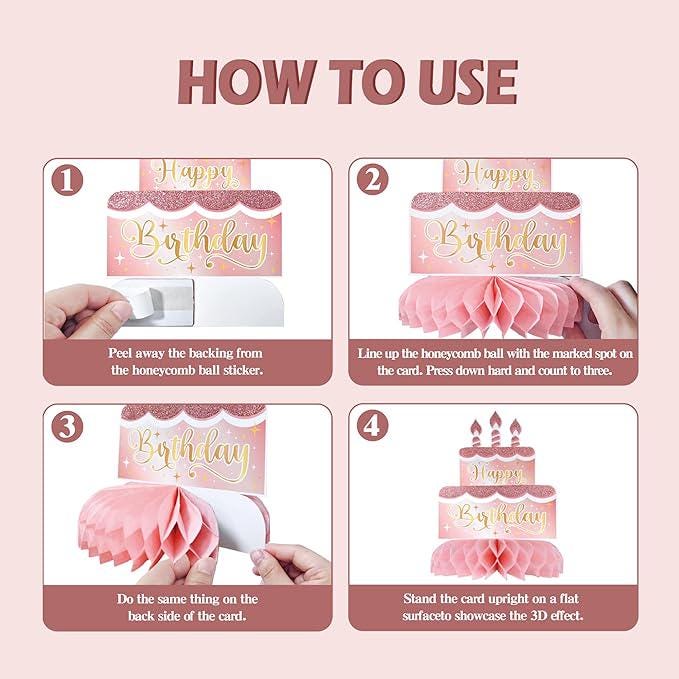 HOW TO USE

1

Happy

Birthday

Peel away the backing from the honeycomb ball sticker.

2

Happy

Birthday

Line up the honeycomb ball with the marked spot on the card. Press down hard and count to three.

3

Birthday

Do the same thing on the back side of the card.

4

Happy

Birthday

Stand the card upright on a flat surfaceto showcase the 3D effect.